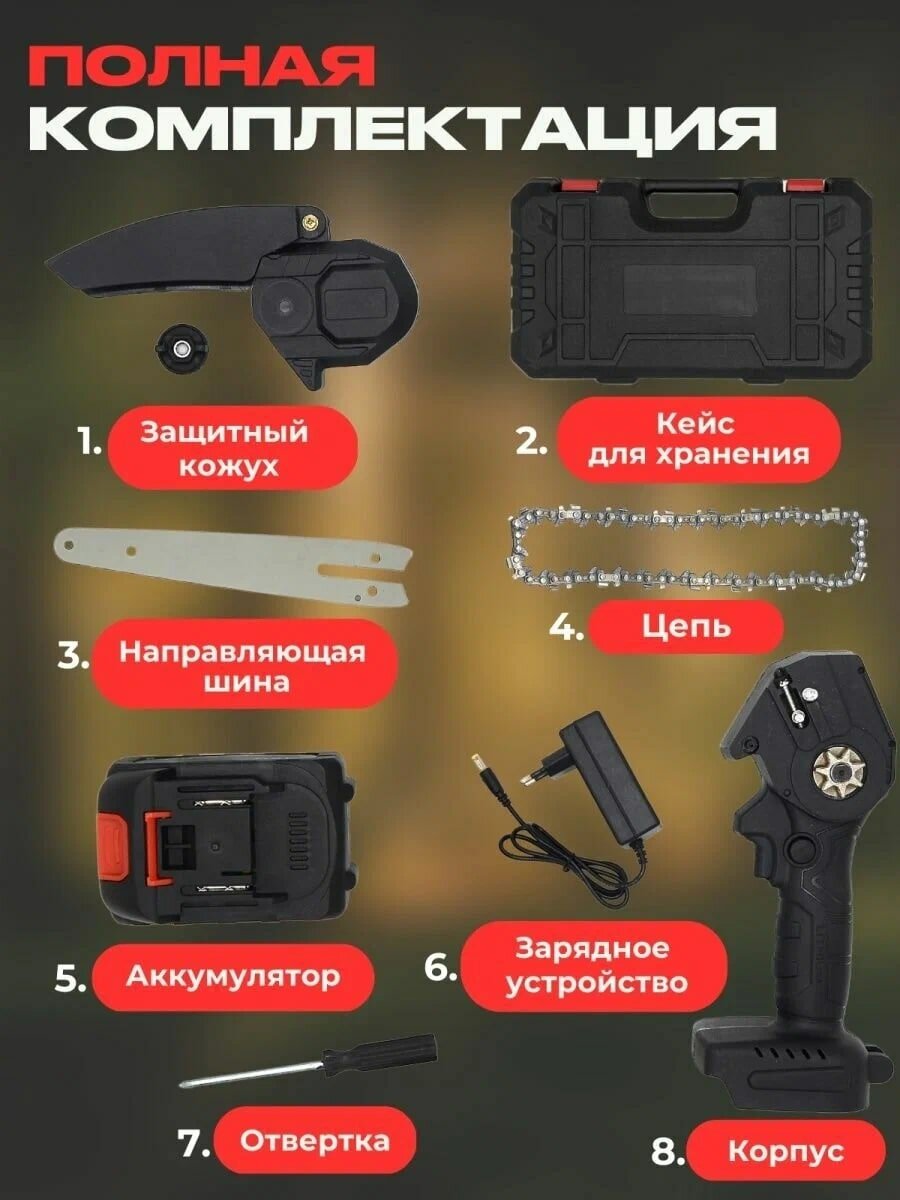 ПОЛНАЯ КОМПЛЕКТАЦИЯ

1. Защитный кожух

2. Кейс для хранения

3. Направляющая шина

4. Цепь

5. Аккумулятор

6. Зарядное устройство

7. Отвертка

8. Корпус