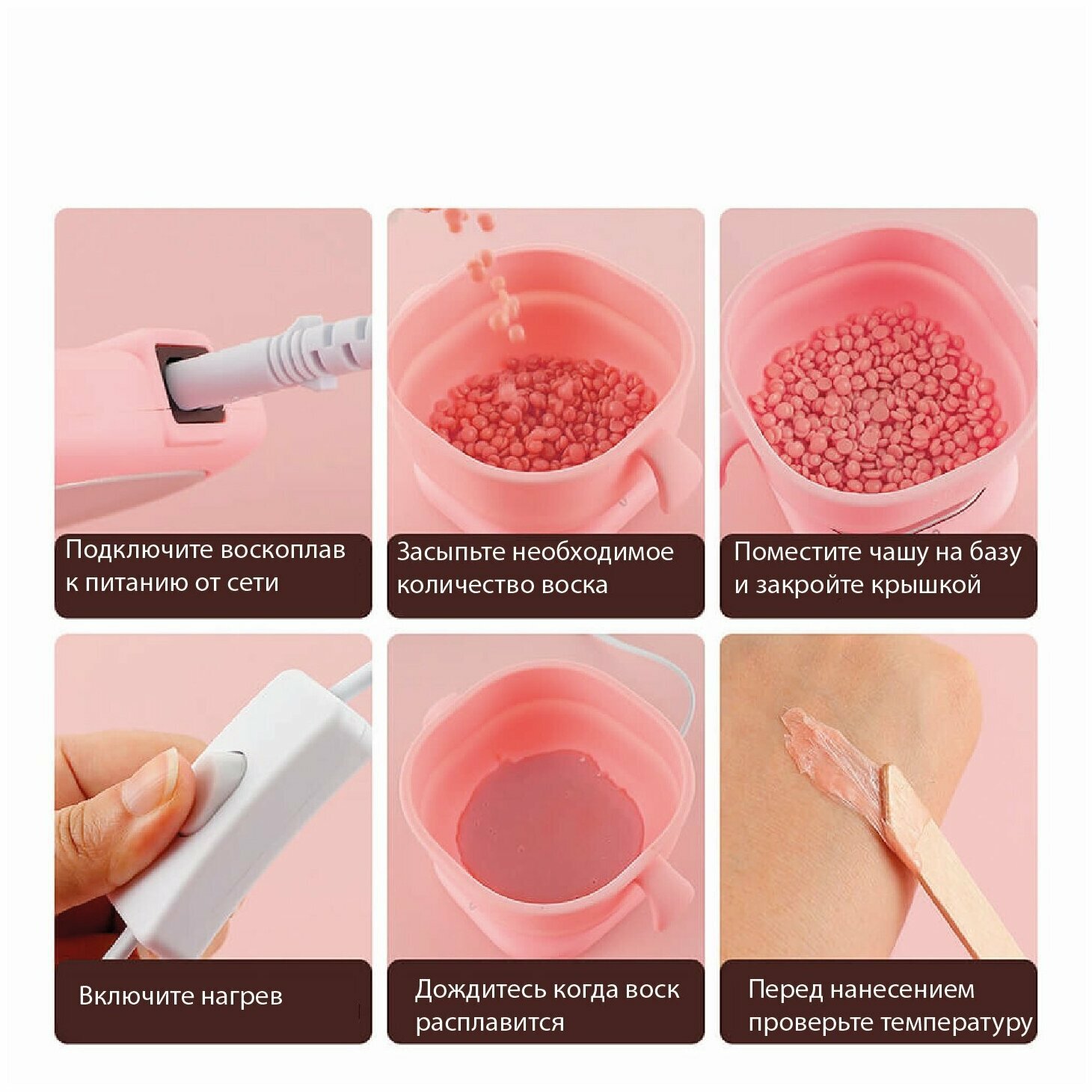 Подключите воскоплав к питанию от сети

Засыпьте необходимое количество воска

Поместите чашу на базу и закройте крышкой

Включите нагрев

Дождитесь когда воск расплавится

Перед нанесением проверьте температуру