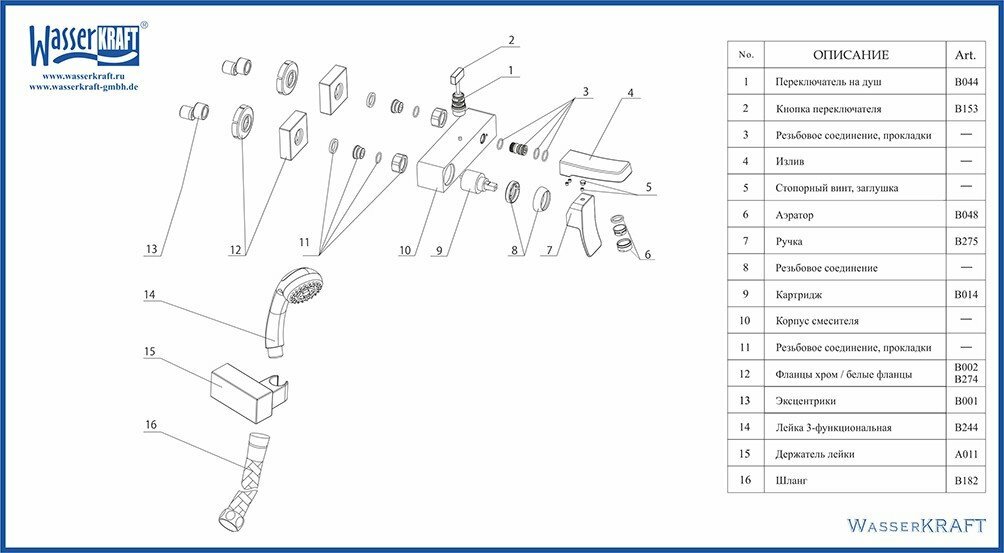 WasserKRAFT®
www.wasserkraft.ru
www.wasserkraft-gmbh.de

2
1
3
4
5
6
7
8
9
10
11
12
13
14
15
16

| No. | ОПИСАНИЕ | Art. |
|---|---|---|
| 1 | Переключатель на душ | B044 |
| 2 | Кнопка переключателя | B153 |
| 3 | Резьбовое соединение, прокладки | — |
| 4 | Излив | — |
| 5 | Стопорный винт, заглушка | — |
| 6 | Аэратор | B048 |
| 7 | Ручка | B275 |
| 8 | Резьбовое соединение | — |
| 9 | Картридж | B014 |
| 10 | Корпус смесителя | — |
| 11 | Резьбовое соединение, прокладки | — |
| 12 | Фланцы хром / белые фланцы | B002 B274 |
| 13 | Эксцентрики | B001 |
| 14 | Лейка 3-функциональная | B244 |
| 15 | Держатель лейки | A011 |
| 16 | Шланг | B182 |

WasserKRAFT