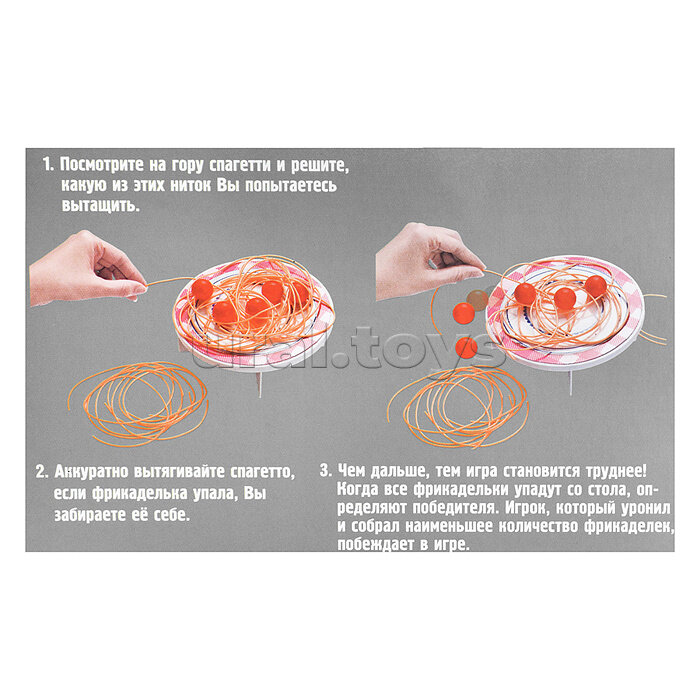 1. Посмотрите на гору спагетти и решите, какую из этих ниток Вы попытаетесь вытащить.

ural.toys

2. Аккуратно вытягивайте спагетто, если фрикаделька упала, Вы забираете её себе.

3. Чем дальше, тем игра становится труднее! Когда все фрикадельки упадут со стола, определяют победителя. Игрок, который уронил и собрал наименьшее количество фрикаделек, побеждает в игре.