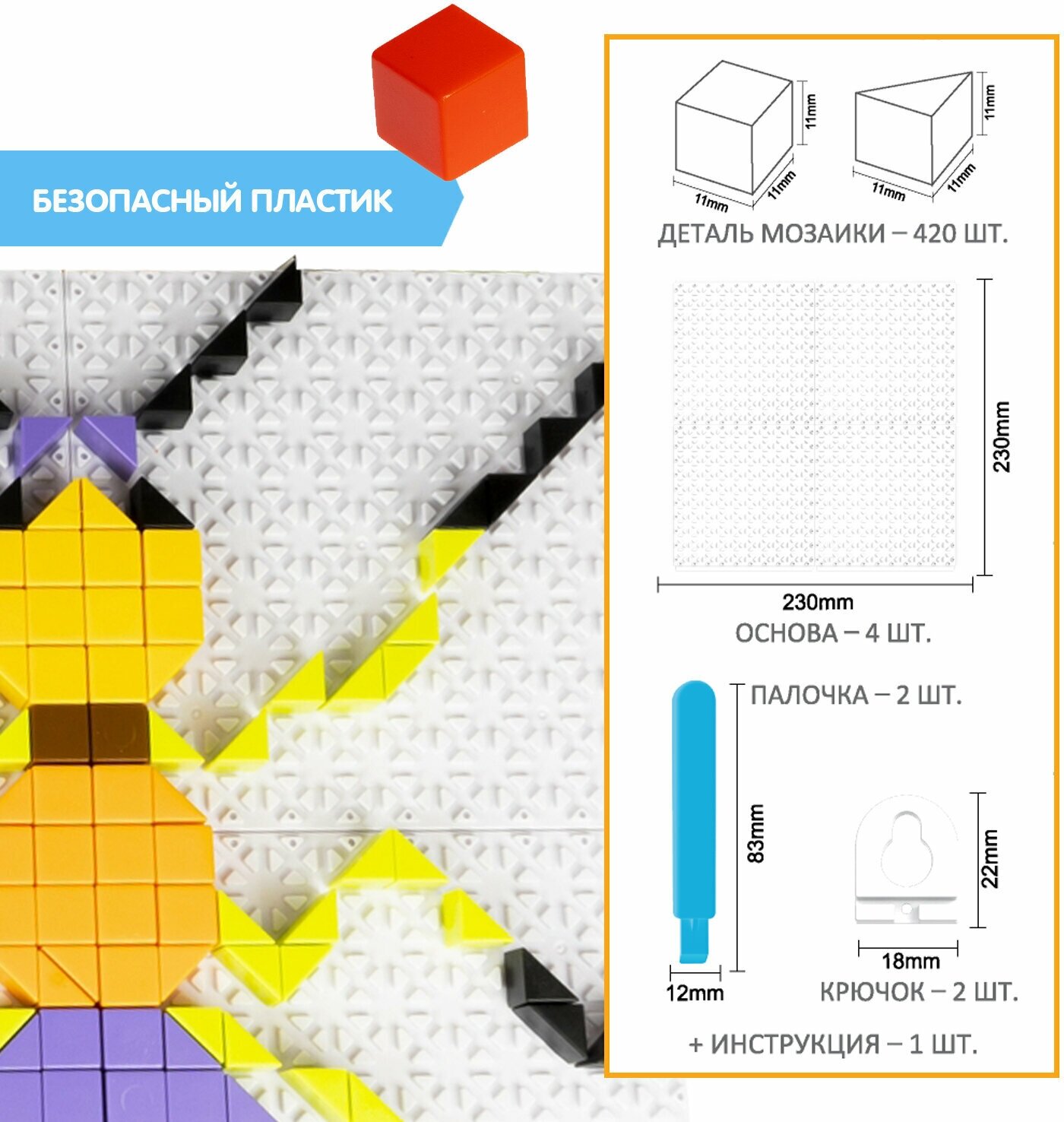 БЕЗОПАСНЫЙ ПЛАСТИК

11mm
11mm
11mm
11mm
11mm
11mm
ДЕТАЛЬ МОЗАИКИ – 420 ШТ.

230mm
230mm
ОСНОВА – 4 ШТ.

ПАЛОЧКА – 2 ШТ.
83mm
12mm

22mm
18mm
КРЮЧОК – 2 ШТ.

+ ИНСТРУКЦИЯ – 1 ШТ.