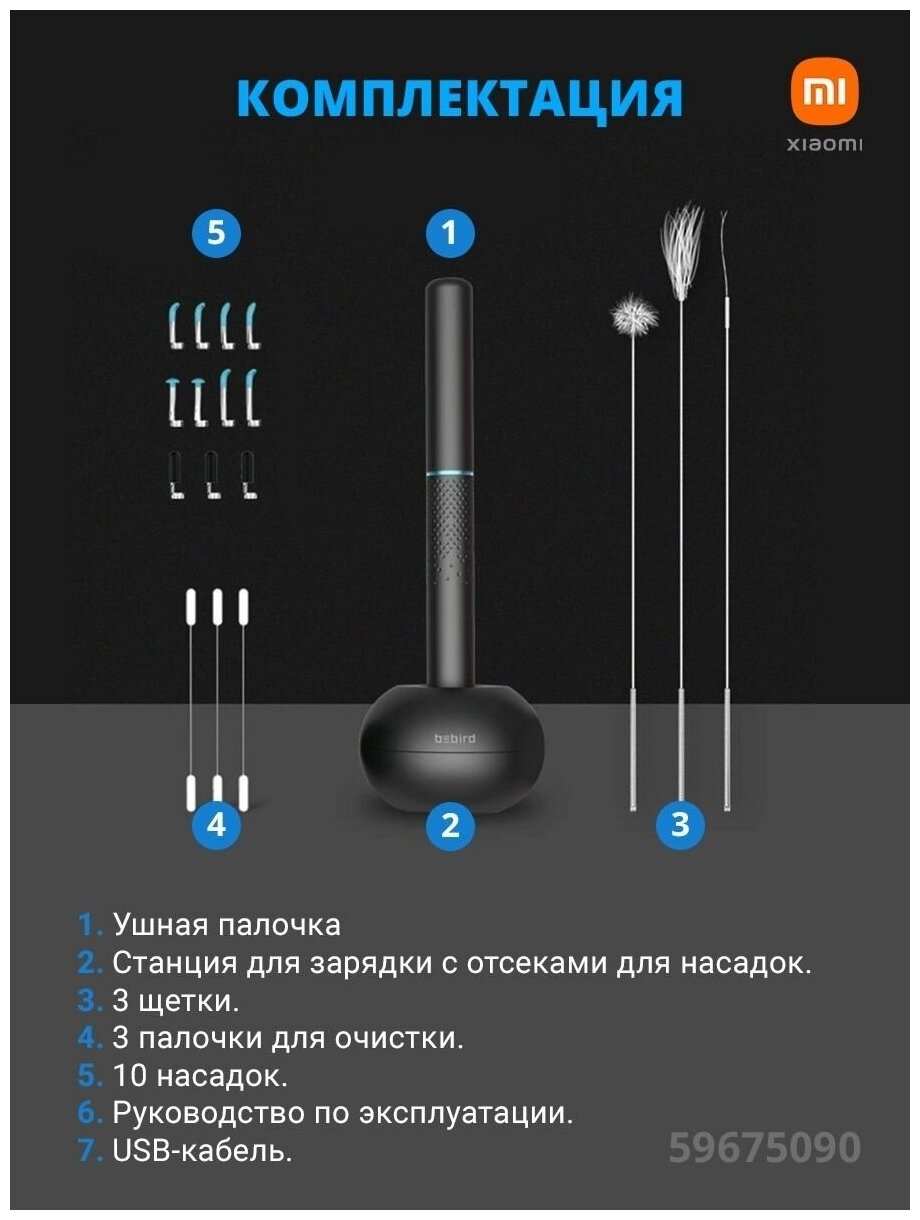 КОМПЛЕКТАЦИЯ

mi
xiaomi

5
1

bebird

4
2
3

1. Ушная палочка
2. Станция для зарядки с отсеками для насадок.
3. 3 щетки.
4. 3 палочки для очистки.
5. 10 насадок.
6. Руководство по эксплуатации.
7. USB-кабель.

59675090