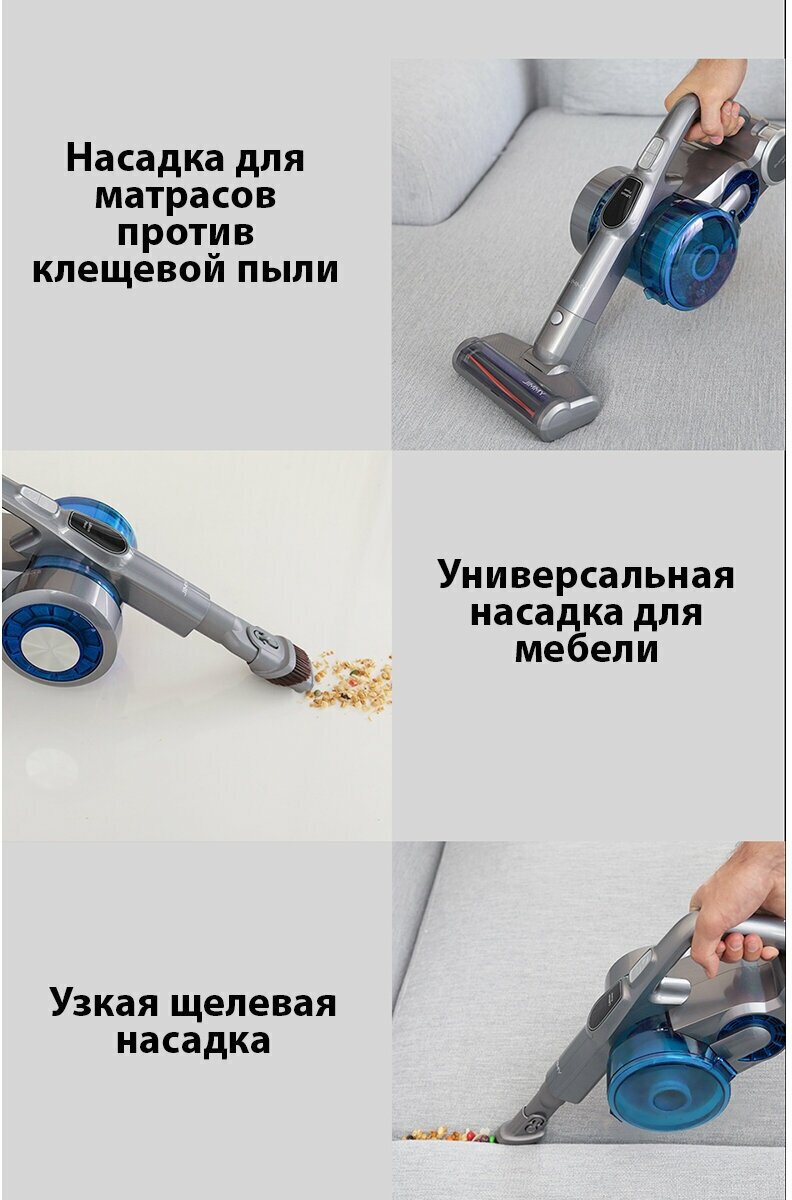 Насадка для матрасов против клещевой пыли

JIMMY

Универсальная насадка для мебели

Узкая щелевая насадка