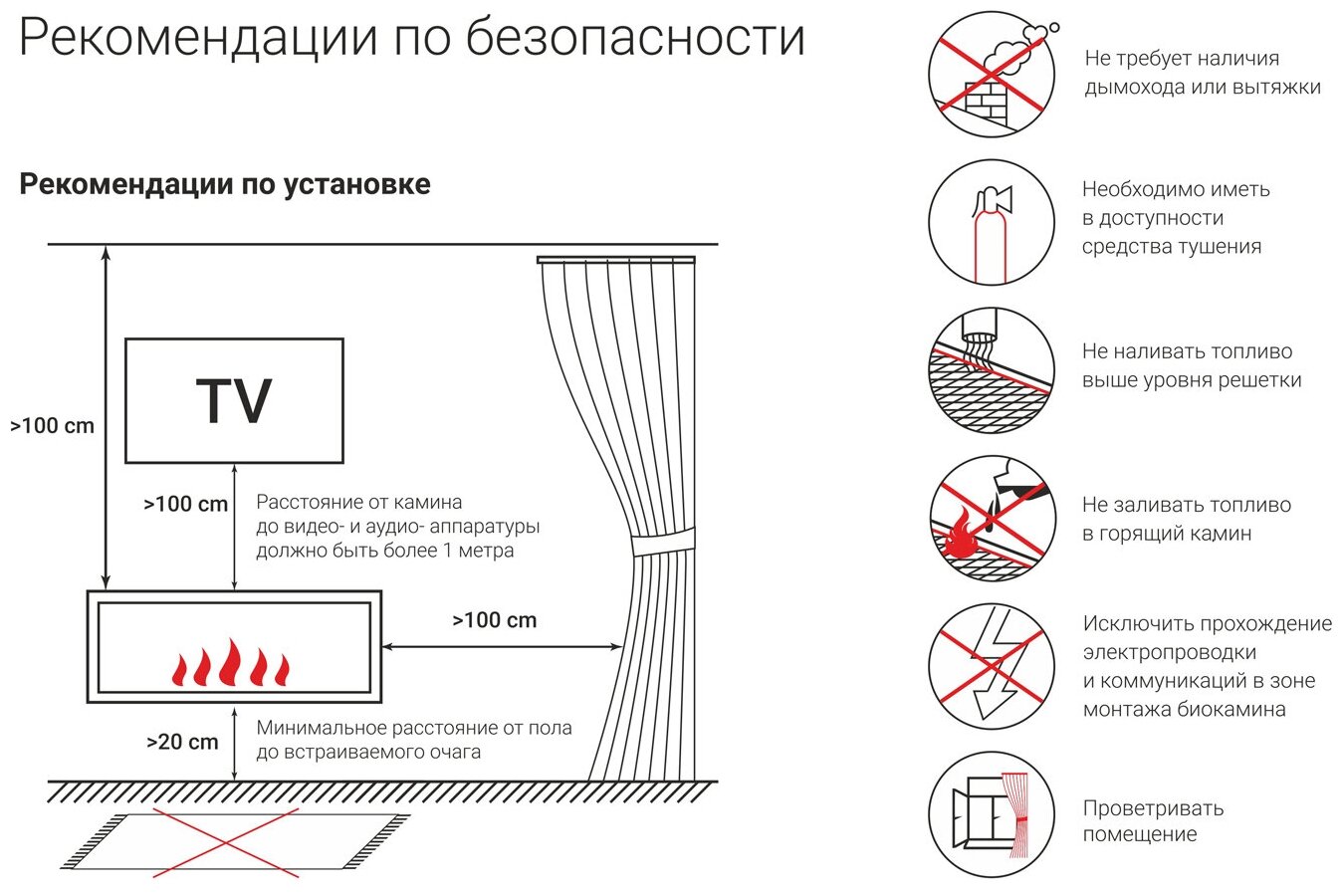 Рекомендации по безопасности

Рекомендации по установке

>100 cm

TV

>100 cm

Расстояние от камина до видео- и аудио- аппаратуры должно быть более 1 метра

>100 cm

>20 cm

Минимальное расстояние от пола до встраиваемого очага

Не требует наличия дымохода или вытяжки

Необходимо иметь в доступности средства тушения

Не наливать топливо выше уровня решетки

Не заливать топливо в горящий камин

Исключить прохождение электропроводки и коммуникаций в зоне монтажа биокамина

Проветривать помещение