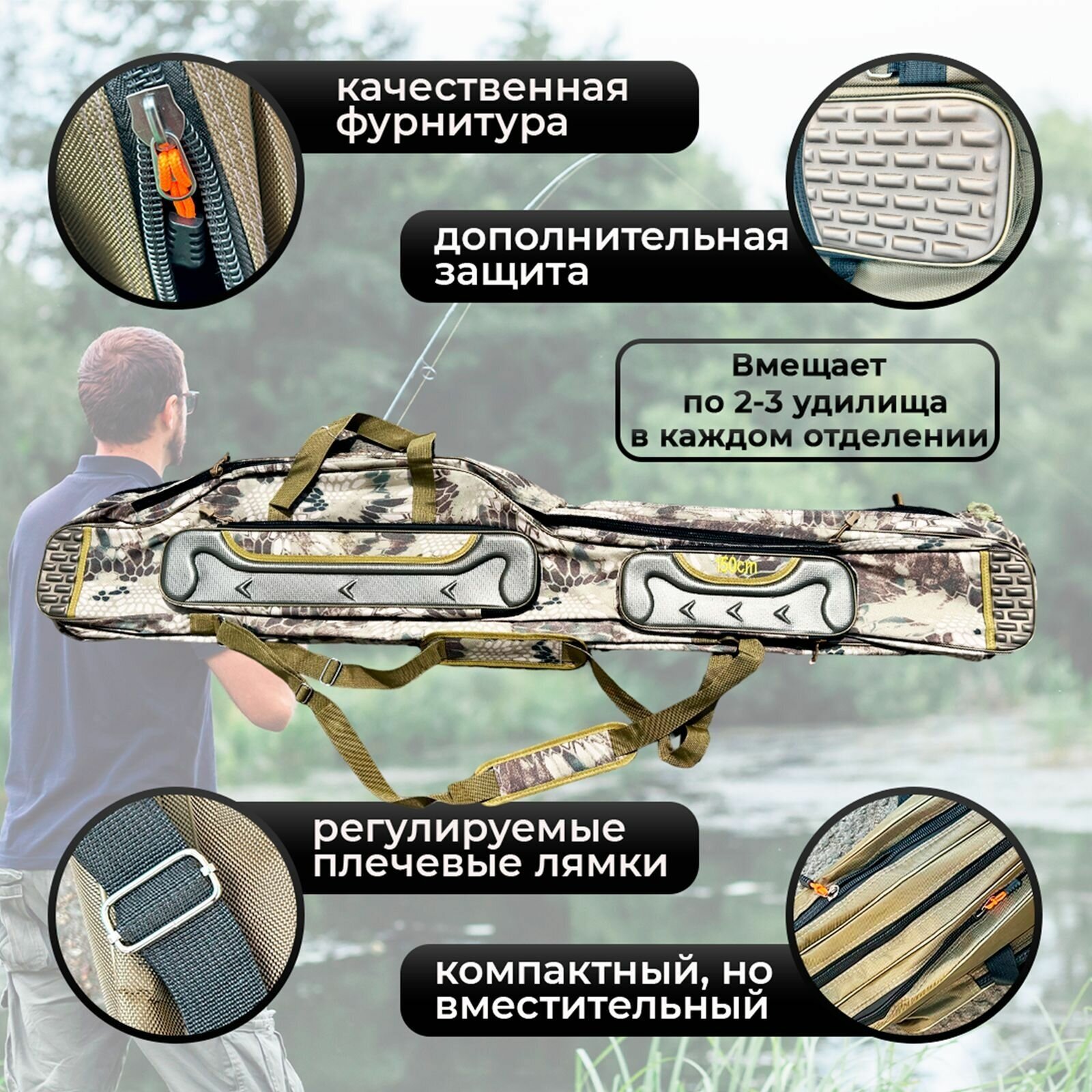 качественная фурнитура

дополнительная защита

Вмещает по 2-3 удилища в каждом отделении

150cm

регулируемые плечевые лямки

компактный, но вместительный