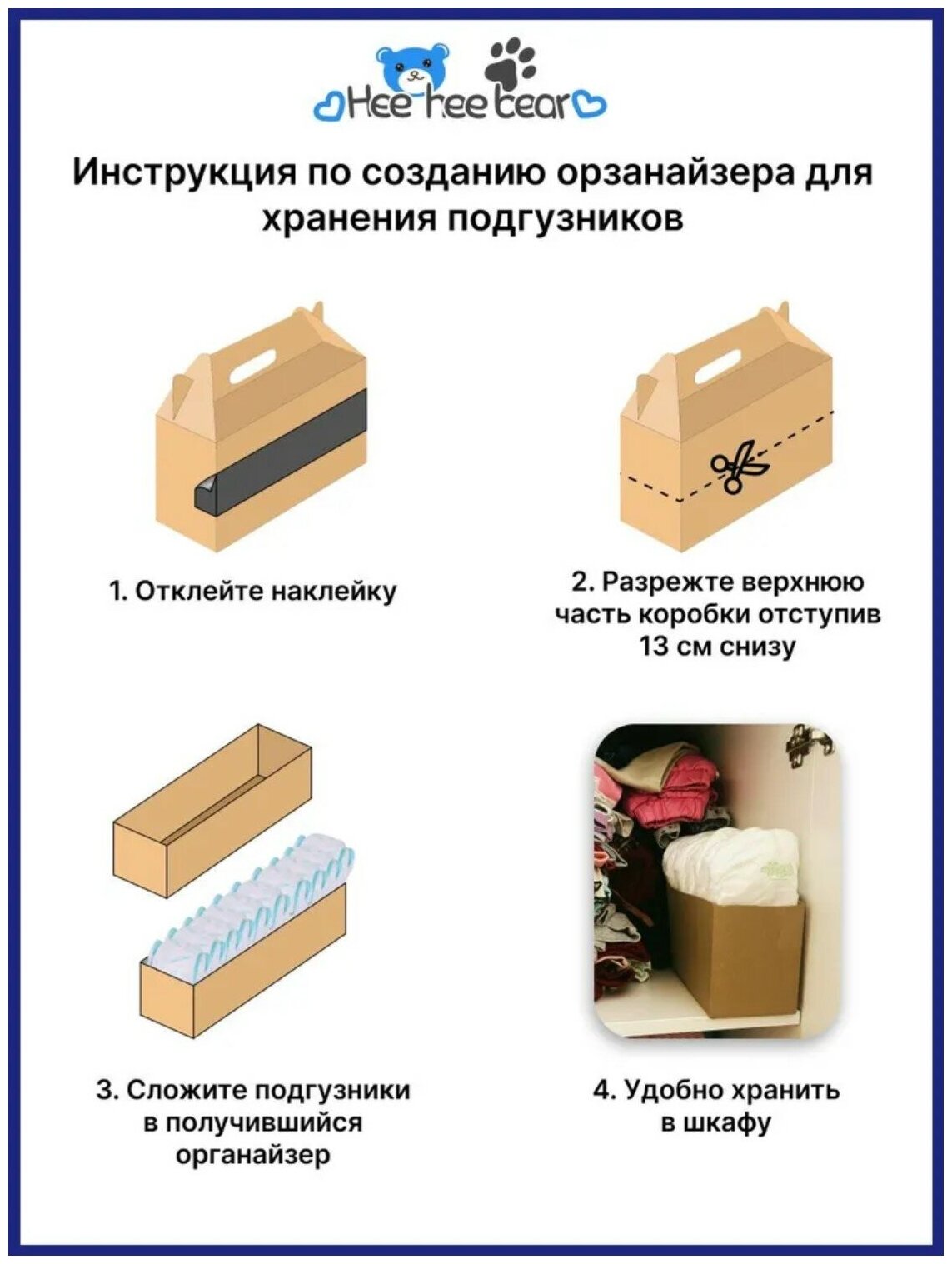 Hee-hee bear

Инструкция по созданию орзанайзера для хранения подгузников

1. Отклейте наклейку

2. Разрежте верхнюю часть коробки отступив 13 см снизу

3. Сложите подгузники в получившийся органайзер

4. Удобно хранить в шкафу