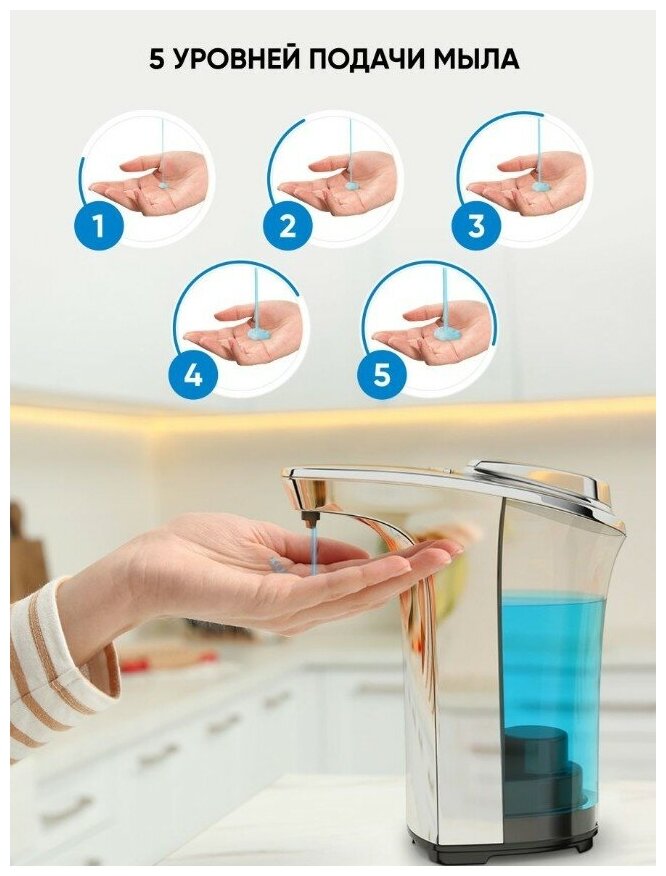 5 УРОВНЕЙ ПОДАЧИ МЫЛА

1

2

3

4

5