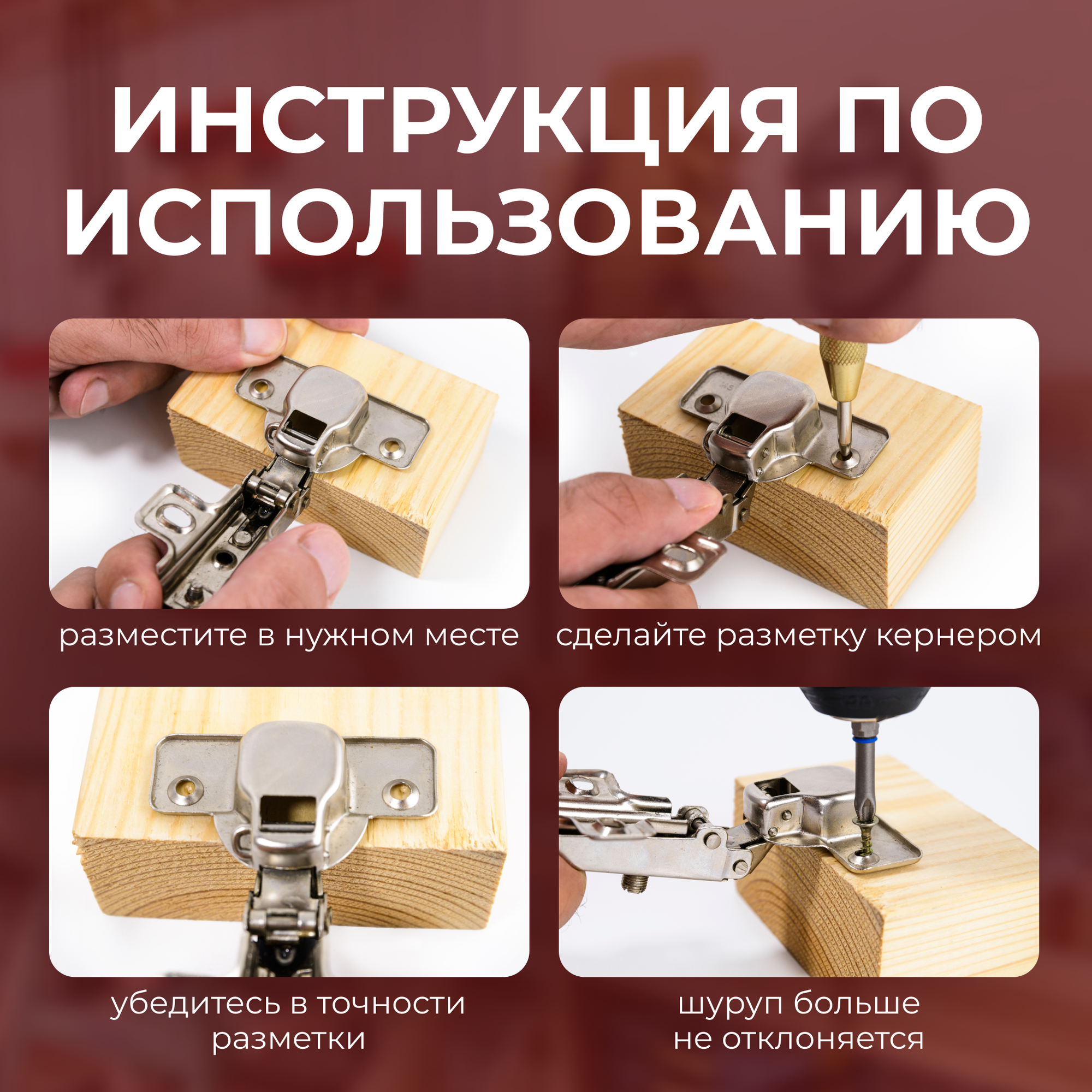 ИНСТРУКЦИЯ ПО ИСПОЛЬЗОВАНИЮ

разместите в нужном месте

сделайте разметку кернером

убедитесь в точности разметки

шуруп больше не отклоняется