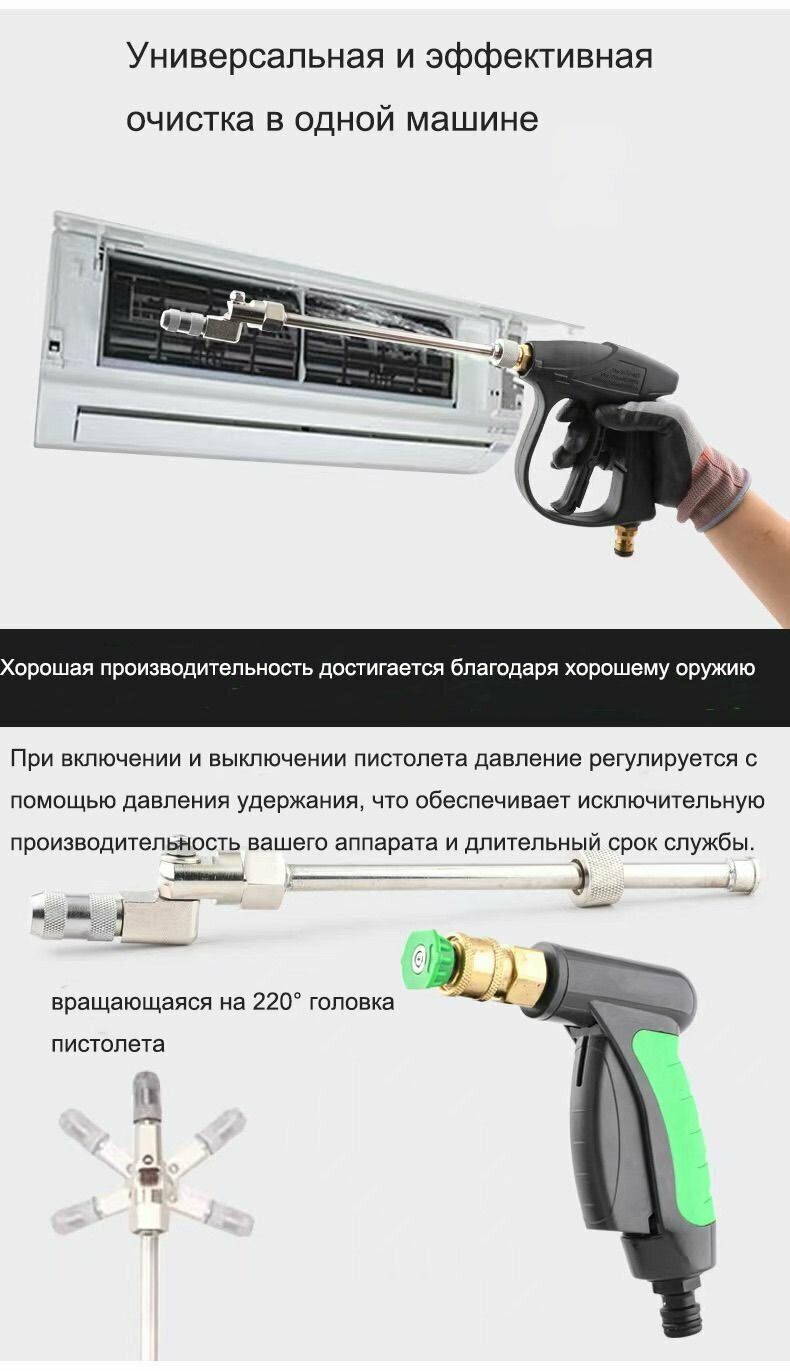 Универсальная и эффективная очистка в одной машине

Хорошая производительность достигается благодаря хорошему оружию

При включении и выключении пистолета давление регулируется с помощью давления удержания, что обеспечивает исключительную производительность вашего аппарата и длительный срок службы.

вращающаяся на 220° головка пистолета