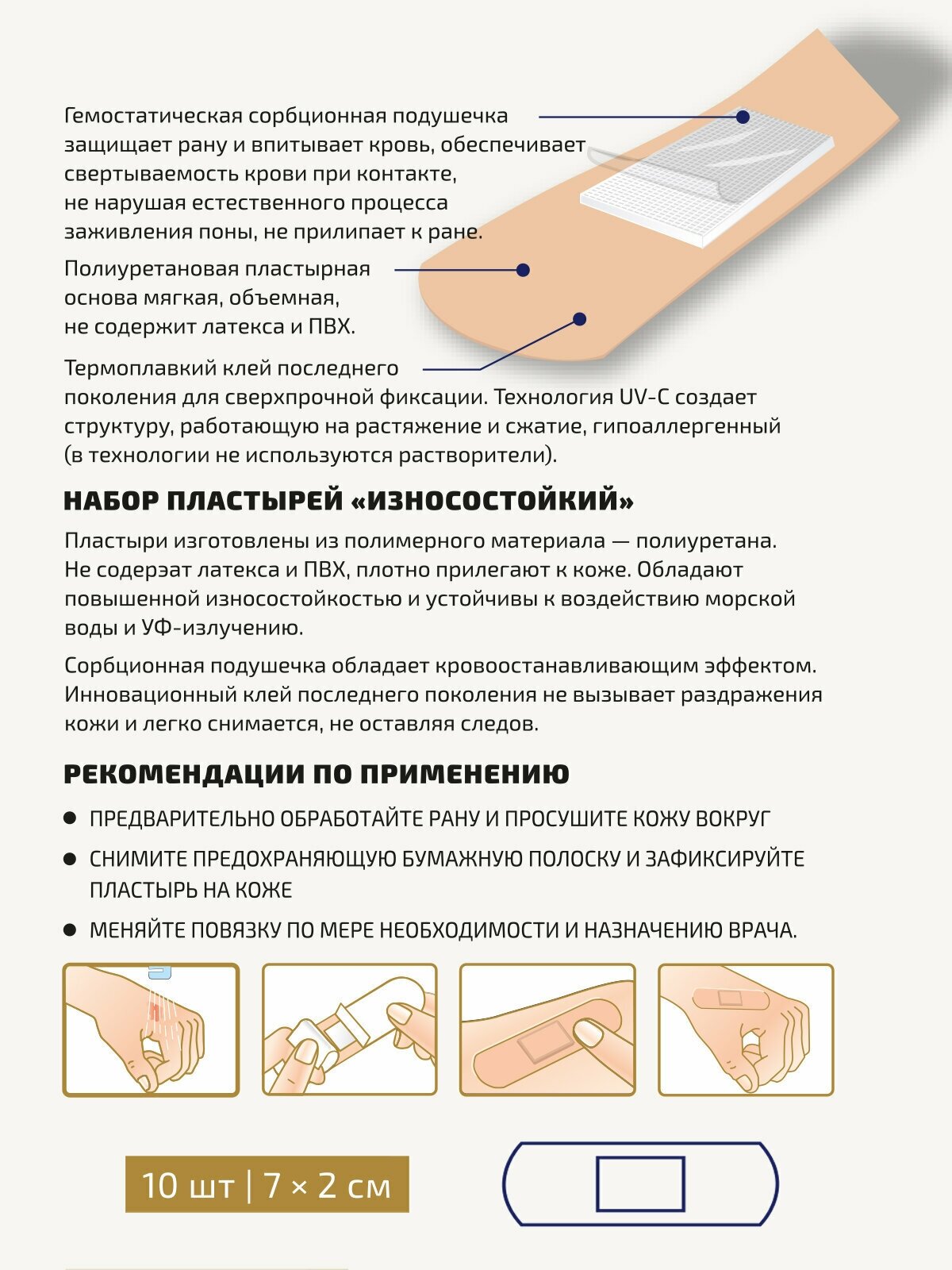 Гемостатическая сорбционная подушечка защищает рану и впитывает кровь, обеспечивает свертываемость крови при контакте, не нарушая естественного процесса заживления поны, не прилипает к ране.

Полиуретановая пластырная основа мягкая, объемная, не содержит латекса и ПВХ.

Термоплавкий клей последнего поколения для сверхпрочной фиксации. Технология UV-C создает структуру, работающую на растяжение и сжатие, гипоаллергенный (в технологии не используются растворители).

НАБОР ПЛАСТЫРЕЙ «ИЗНОСОСТОЙКИЙ»

Пластыри изготовлены из полимерного материала — полиуретана. Не содерэат латекса и ПВХ, плотно прилегают к коже. Обладают повышенной износостойкостью и устойчивы к воздействию морской воды и УФ-излучению.

Сорбционная подушечка обладает кровоостанавливающим эффектом. Инновационный клей последнего поколения не вызывает раздражения кожи и легко снимается, не оставляя следов.

РЕКОМЕНДАЦИИ ПО ПРИМЕНЕНИЮ

● ПРЕДВАРИТЕЛЬНО ОБРАБОТАЙТЕ РАНУ И ПРОСУШИТЕ КОЖУ ВОКРУГ

● СНИМИТЕ ПРЕДОХРАНЯЮЩУЮ БУМАЖНУЮ ПОЛОСКУ И ЗАФИКСИРУЙТЕ ПЛАСТЫРЬ НА КОЖЕ

● МЕНЯЙТЕ ПОВЯЗКУ ПО МЕРЕ НЕОБХОДИМОСТИ И НАЗНАЧЕНИЮ ВРАЧА.

10 шт | 7 × 2 см