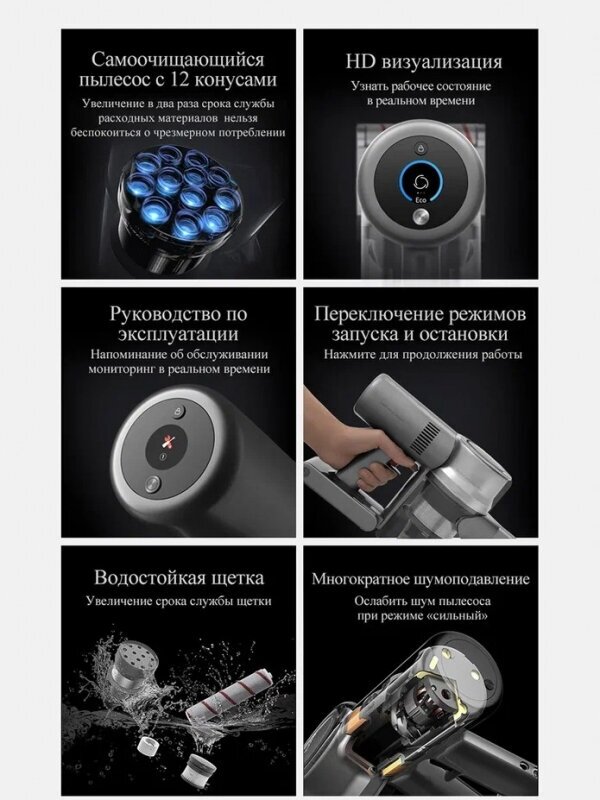 Самоочищающийся пылесос с 12 конусами

Увеличение в два раза срока службы расходных материалов нельзя беспокоиться о чрезмерном потреблении

HD визуализация

Узнать рабочее состояние в реальном времени

Eco

Руководство по эксплуатации

Напоминание об обслуживании мониторинг в реальном времени

Переключение режимов запуска и остановки

Нажмите для продолжения работы

Водостойкая щетка

Увеличение срока службы щетки

Многократное шумоподавление

Ослабить шум пылесоса при режиме «сильный»