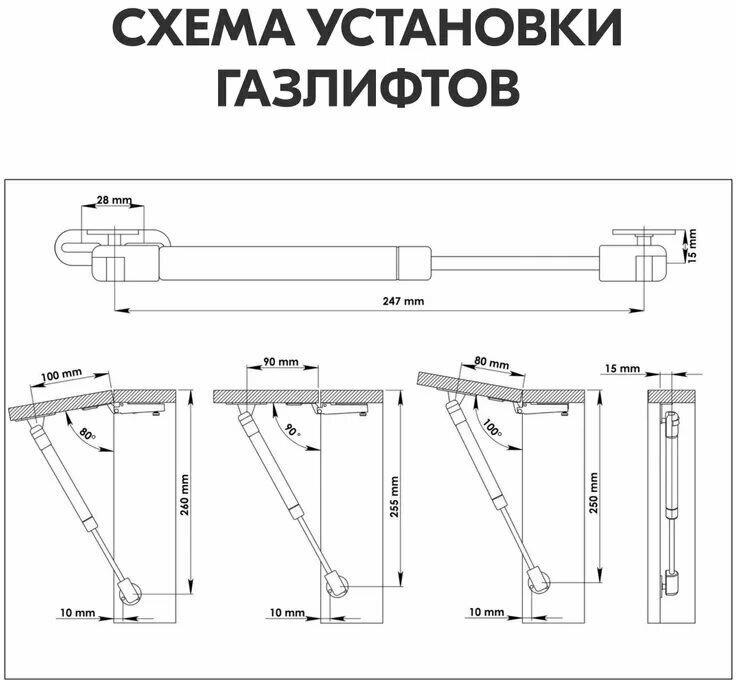 СХЕМА УСТАНОВКИ ГАЗЛИФТОВ

28 mm
15 mm
247 mm

100 mm
80°
260 mm
10 mm

90 mm
90°
255 mm
10 mm

80 mm
100°
250 mm
10 mm

15 mm