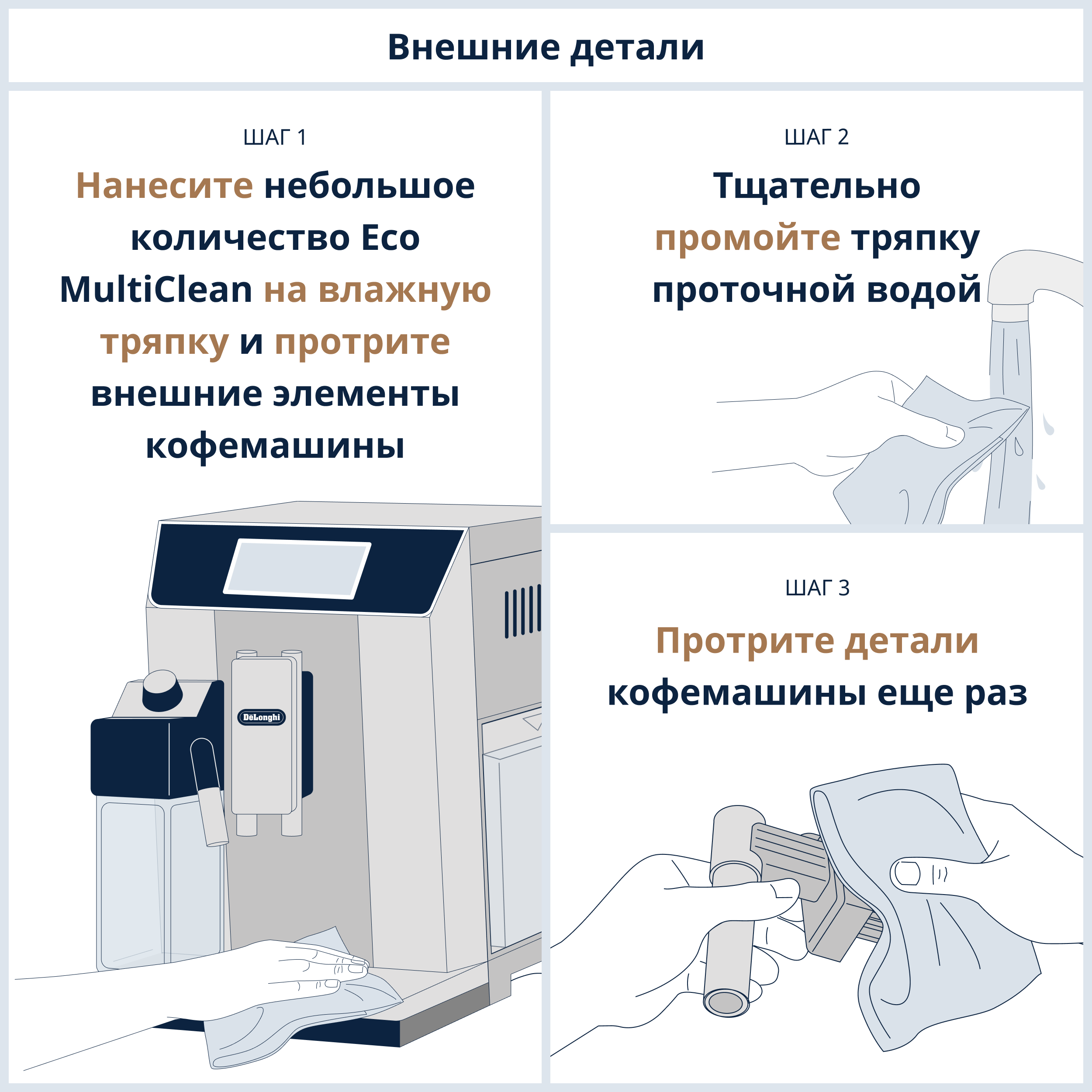 Внешние детали

ШАГ 1

Нанесите небольшое количество Eco MultiClean на влажную тряпку и протрите внешние элементы кофемашины

DēLonghi

ШАГ 2

Тщательно промойте тряпку проточной водой

ШАГ 3

Протрите детали кофемашины еще раз