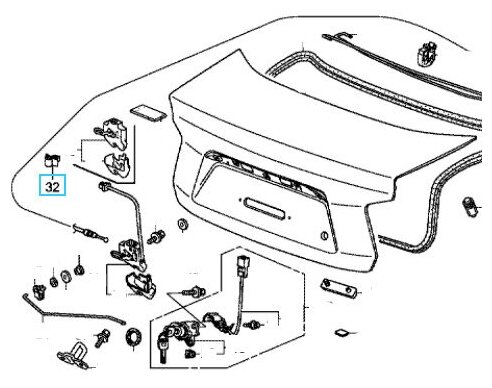 32