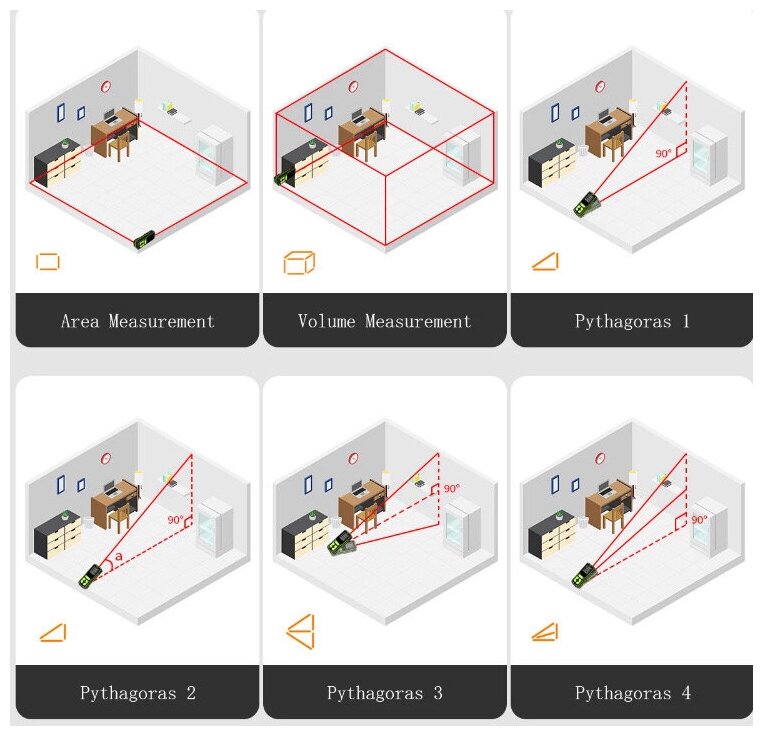 Area Measurement

Volume Measurement

90°

Pythagoras 1

90°

a

Pythagoras 2

90°

Pythagoras 3

90°

Pythagoras 4