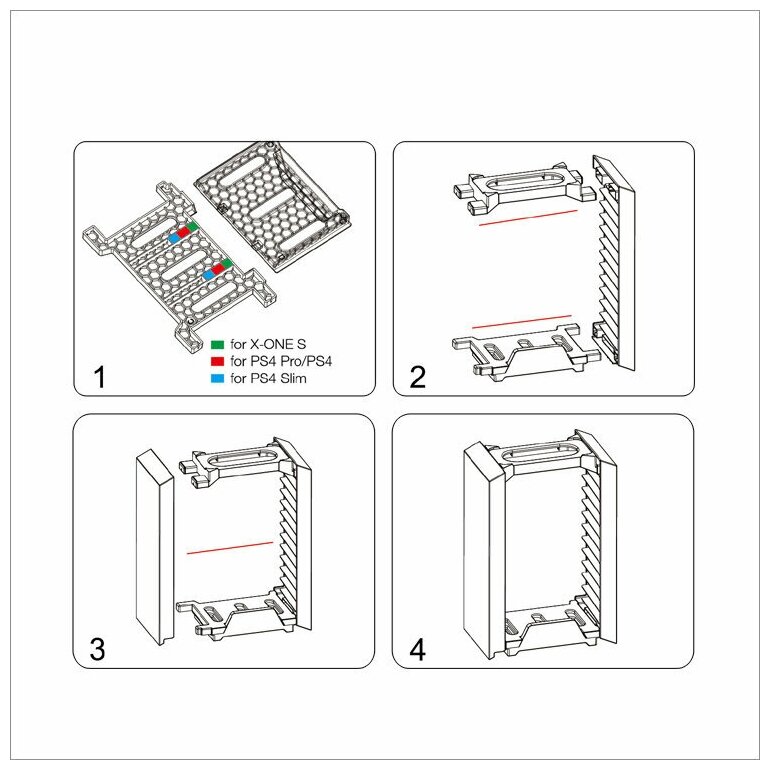 for X-ONE S
for PS4 Pro/PS4
for PS4 Slim

1

2

3

4