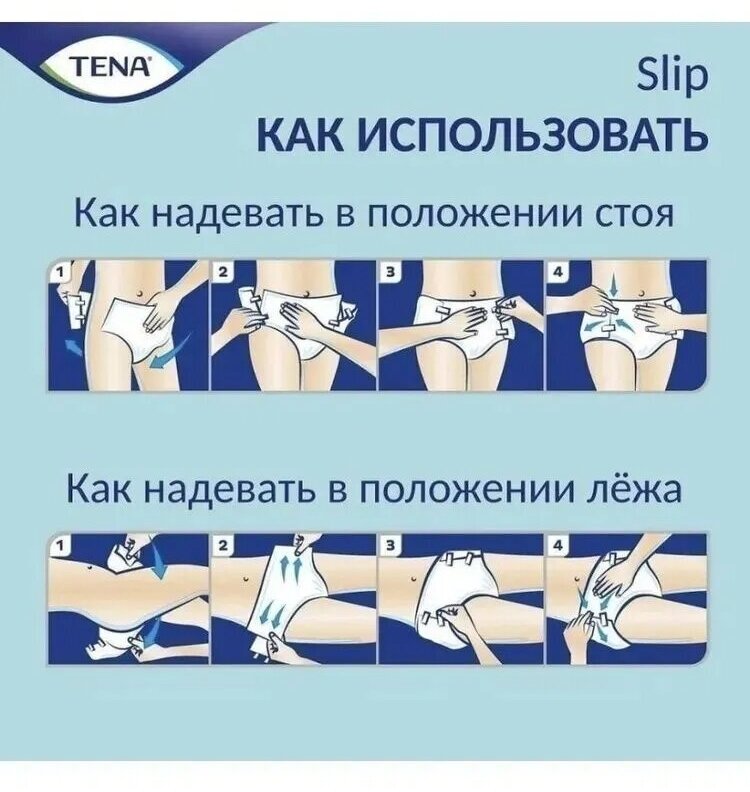 TENA

Slip
КАК ИСПОЛЬЗОВАТЬ

Как надевать в положении стоя

1 2 3 4

Как надевать в положении лёжа

1 2 3 4