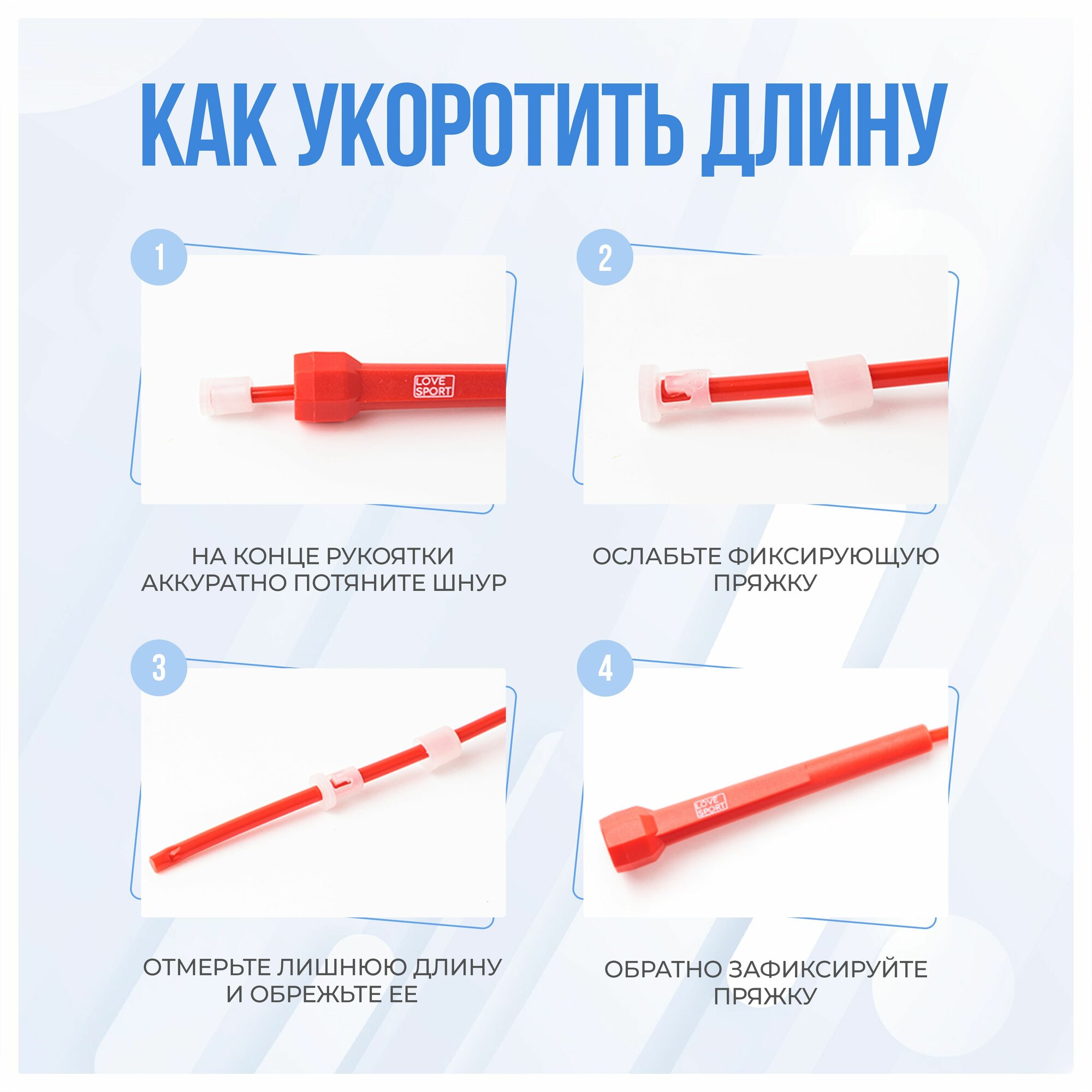 КАК УКОРОТИТЬ ДЛИНУ

1

LOVE SPORT

НА КОНЦЕ РУКОЯТКИ АККУРАТНО ПОТЯНИТЕ ШНУР

2

ОСЛАБЬТЕ ФИКСИРУЮЩУЮ ПРЯЖКУ

3

ОТМЕРЬТЕ ЛИШНЮЮ ДЛИНУ И ОБРЕЖЬТЕ ЕЕ

4

LOVE SPORT

ОБРАТНО ЗАФИКСИРУЙТЕ ПРЯЖКУ