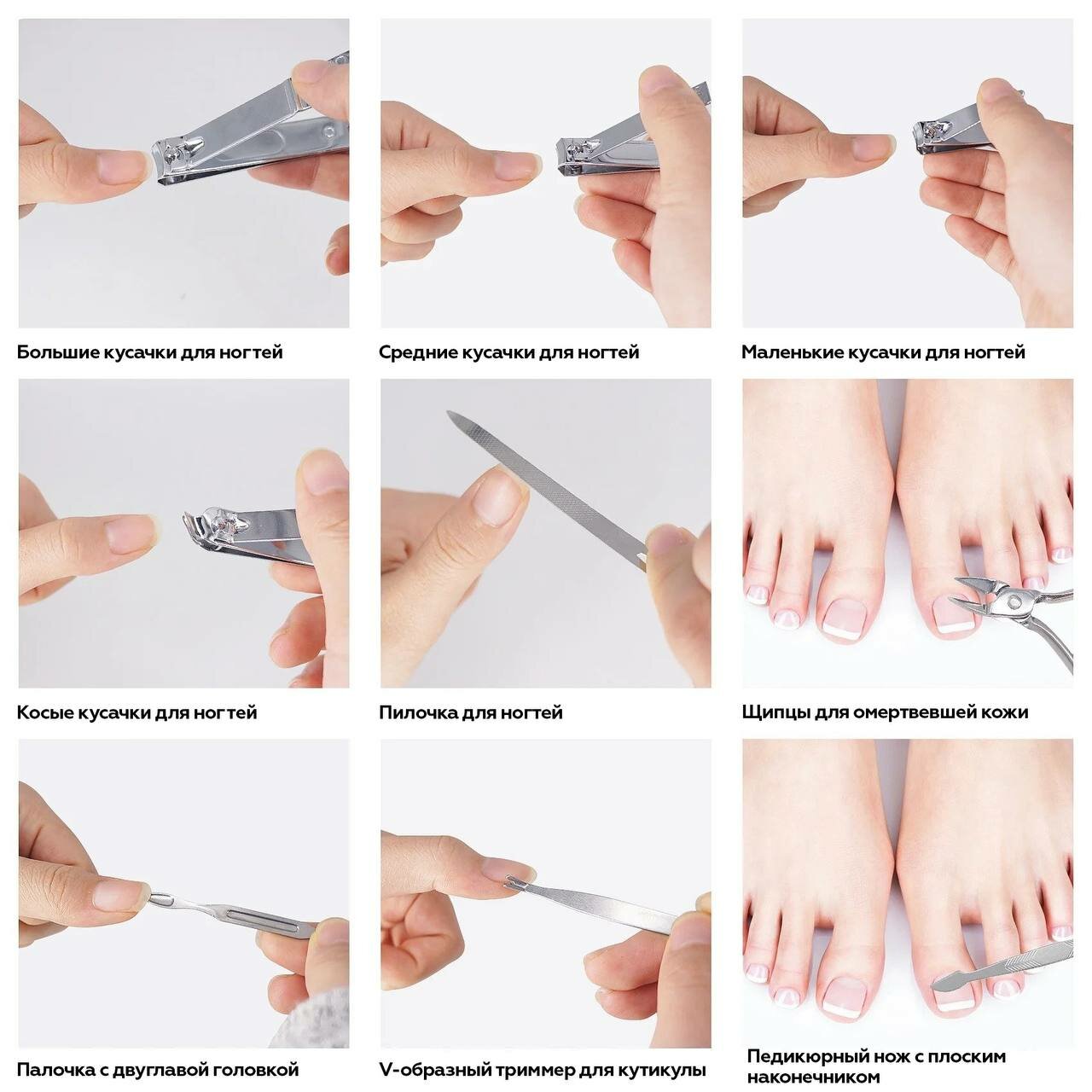 Большие кусачки для ногтей

Средние кусачки для ногтей

Маленькие кусачки для ногтей

Косые кусачки для ногтей

Пилочка для ногтей

Щипцы для омертвевшей кожи

Палочка с двуглавой головкой

V-образный триммер для кутикулы

Педикюрный нож с плоским наконечником