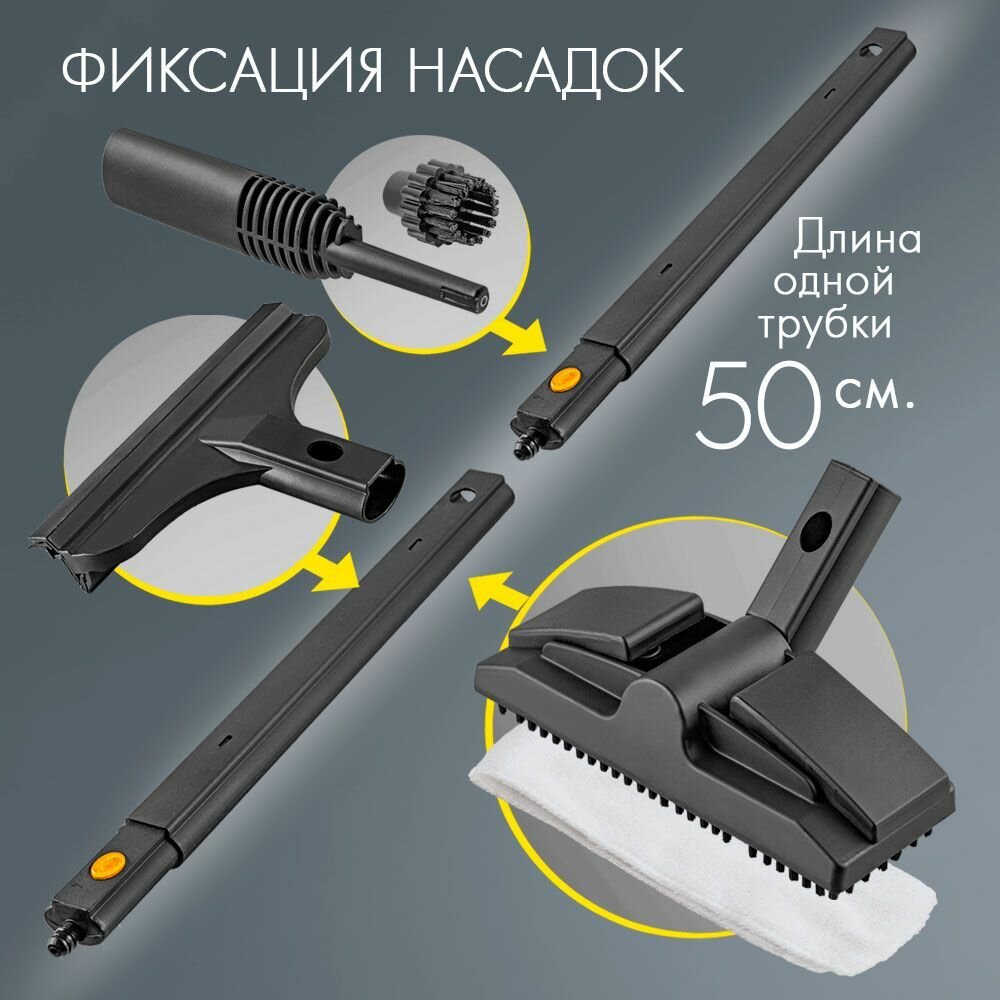 ФИКСАЦИЯ НАСАДОК

Длина одной трубки 50 см.