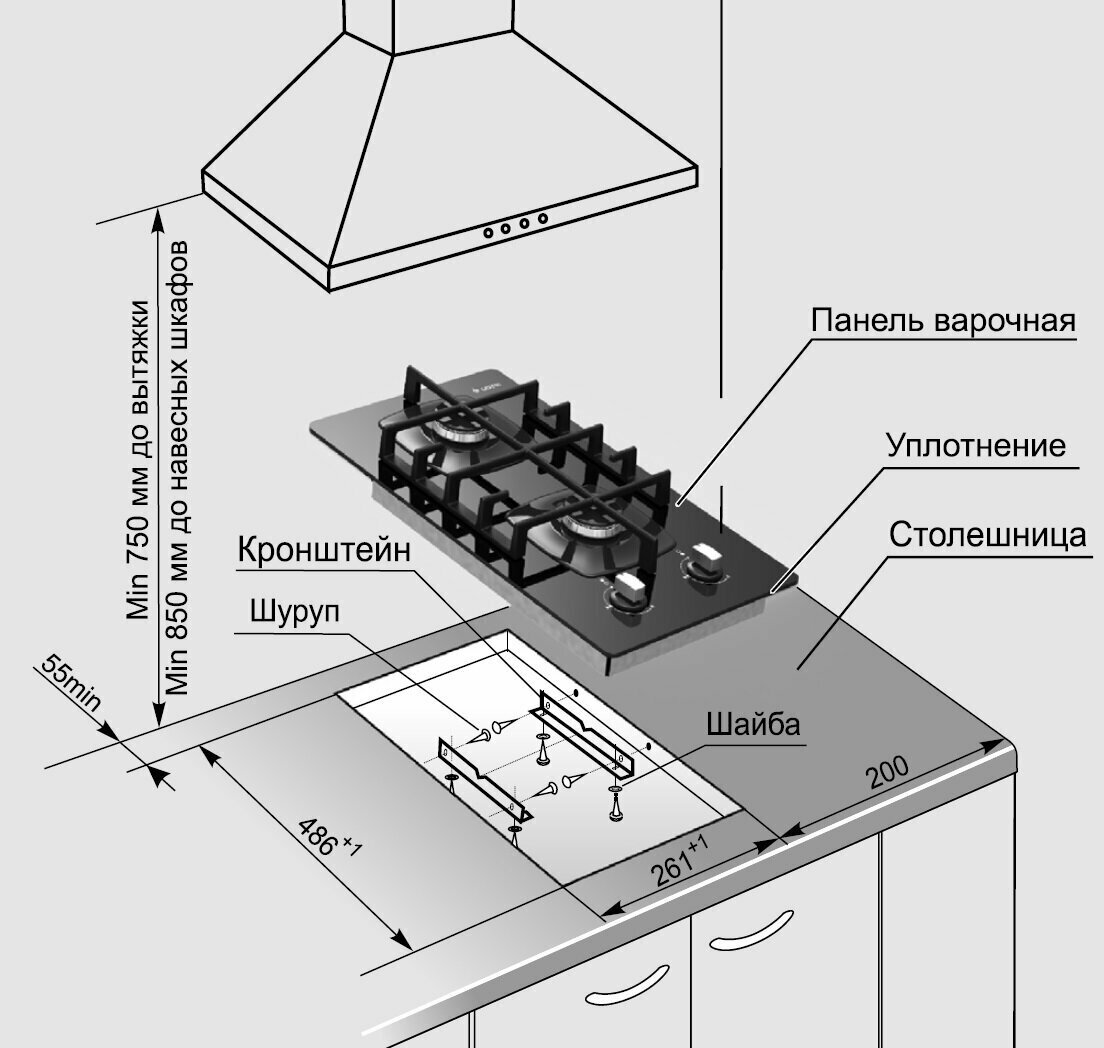 Min 750 мм до вытяжки
Min 850 мм до навесных шкафов

Панель варочная

Уплотнение

Столешница

Кронштейн

Шуруп

Шайба

55min

$486^{+1}$

$261^{+1}$

200