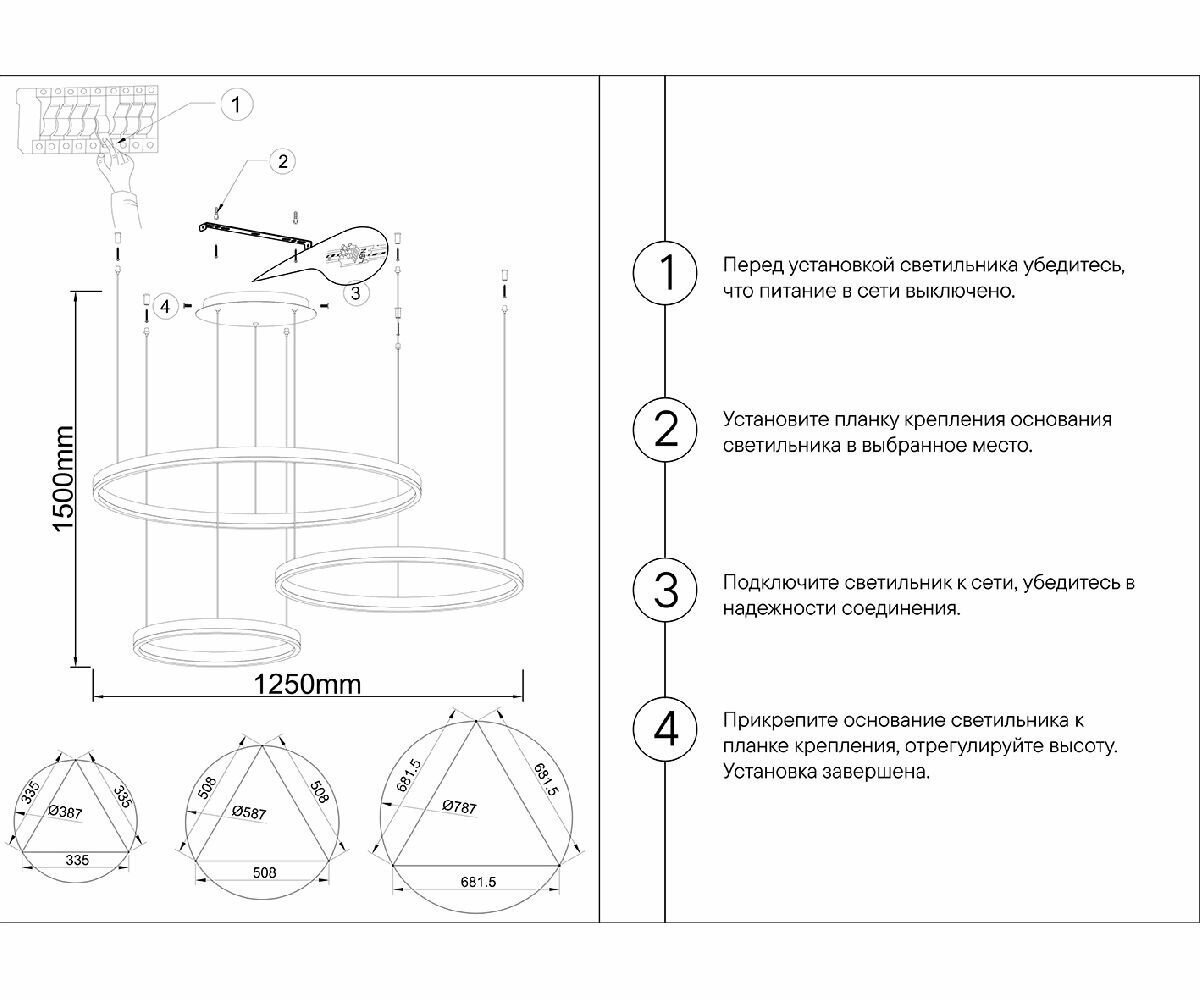 1

2

3

4

1500mm

1250mm

335

335

Ø387

335

508

508

Ø587

508

681.5

681.5

Ø787

681.5

1

Перед установкой светильника убедитесь, что питание в сети выключено.

2

Установите планку крепления основания светильника в выбранное место.

3

Подключите светильник к сети, убедитесь в надежности соединения.

4

Прикрепите основание светильника к планке крепления, отрегулируйте высоту. Установка завершена.