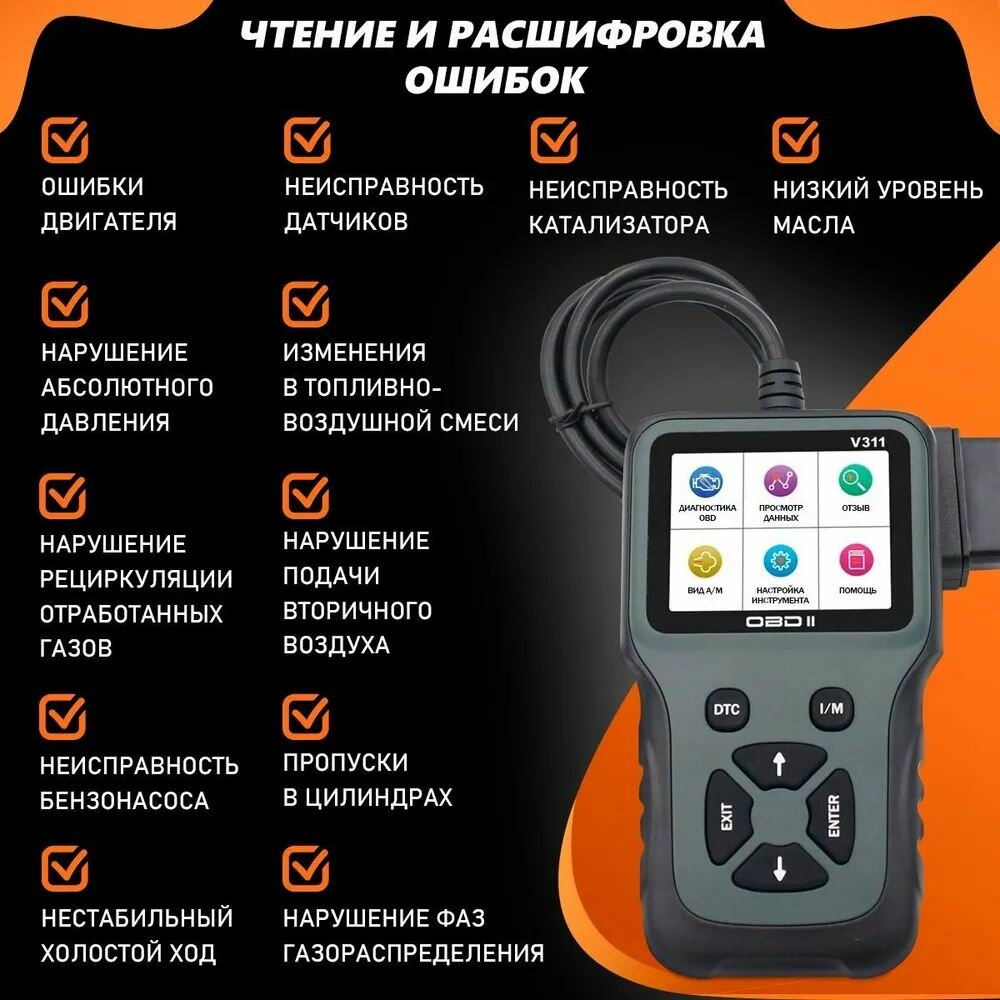 ЧТЕНИЕ И РАСШИФРОВКА ОШИБОК

ОШИБКИ ДВИГАТЕЛЯ

НЕИСПРАВНОСТЬ ДАТЧИКОВ

НЕИСПРАВНОСТЬ КАТАЛИЗАТОРА

НИЗКИЙ УРОВЕНЬ МАСЛА

НАРУШЕНИЕ АБСОЛЮТНОГО ДАВЛЕНИЯ

ИЗМЕНЕНИЯ В ТОПЛИВНО-ВОЗДУШНОЙ СМЕСИ

НАРУШЕНИЕ РЕЦИРКУЛЯЦИИ ОТРАБОТАННЫХ ГАЗОВ

НАРУШЕНИЕ ПОДАЧИ ВТОРИЧНОГО ВОЗДУХА

НЕИСПРАВНОСТЬ БЕНЗОНАСОСА

ПРОПУСКИ В ЦИЛИНДРАХ

НЕСТАБИЛЬНЫЙ ХОЛОСТОЙ ХОД

НАРУШЕНИЕ ФАЗ ГАЗОРАСПРЕДЕЛЕНИЯ

V311

ДИАГНОСТИКА OBD

ПРОСМОТР ДАННЫХ

ОТЗЫВ

ВИД А/М

НАСТРОЙКА ИНСТРУМЕНТА

ПОМОЩЬ

OBD II

DTC

I/M

EXIT

ENTER