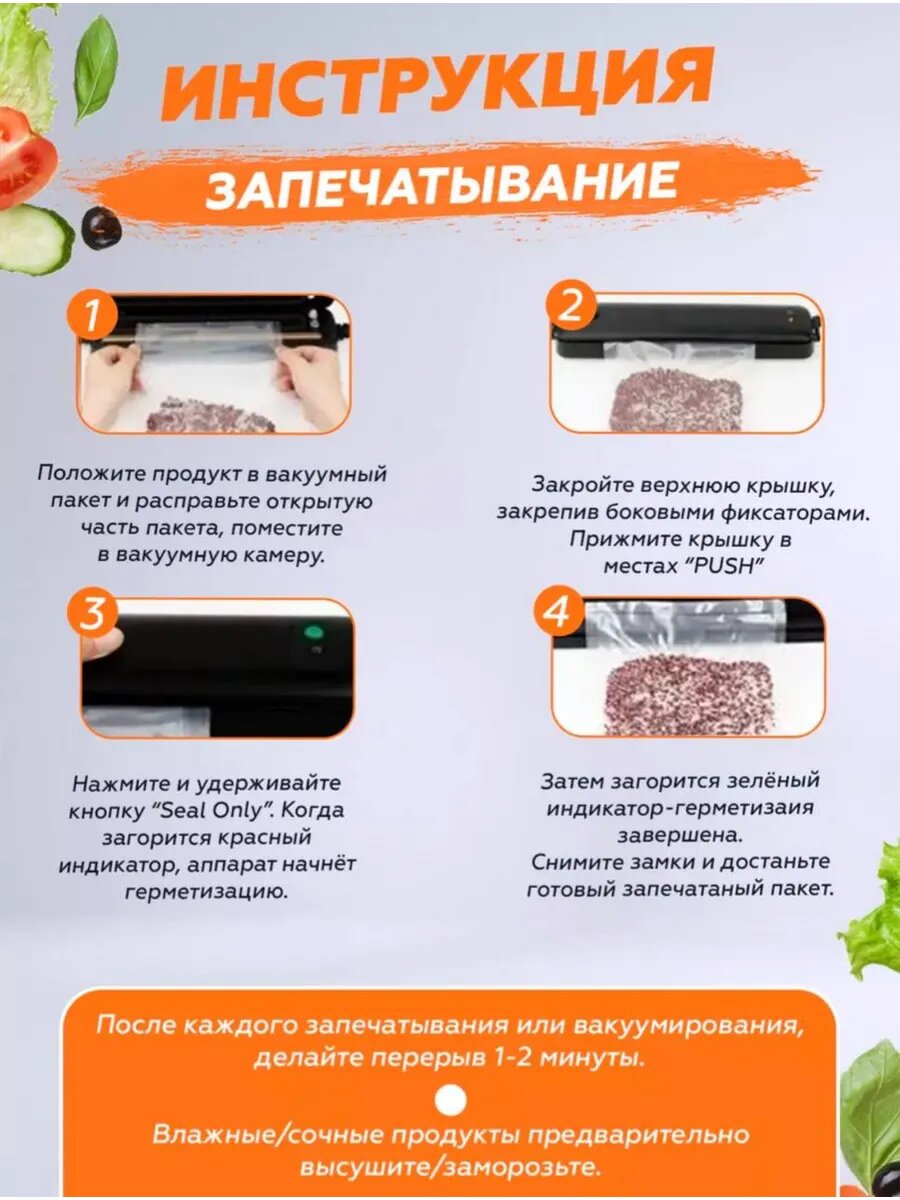 ИНСТРУКЦИЯ

ЗАПЕЧАТЫВАНИЕ

1

Положите продукт в вакуумный пакет и расправьте открытую часть пакета, поместите в вакуумную камеру.

2

Закройте верхнюю крышку, закрепив боковыми фиксаторами. Прижмите крышку в местах "PUSH"

3

Нажмите и удерживайте кнопку "Seal Only". Когда загорится красный индикатор, аппарат начнёт герметизацию.

4

Затем загорится зелёный индикатор-герметизаия завершена. Снимите замки и достаньте готовый запечатаный пакет.

После каждого запечатывания или вакуумирования, делайте перерыв 1-2 минуты.

Влажные/сочные продукты предварительно высушите/заморозьте.