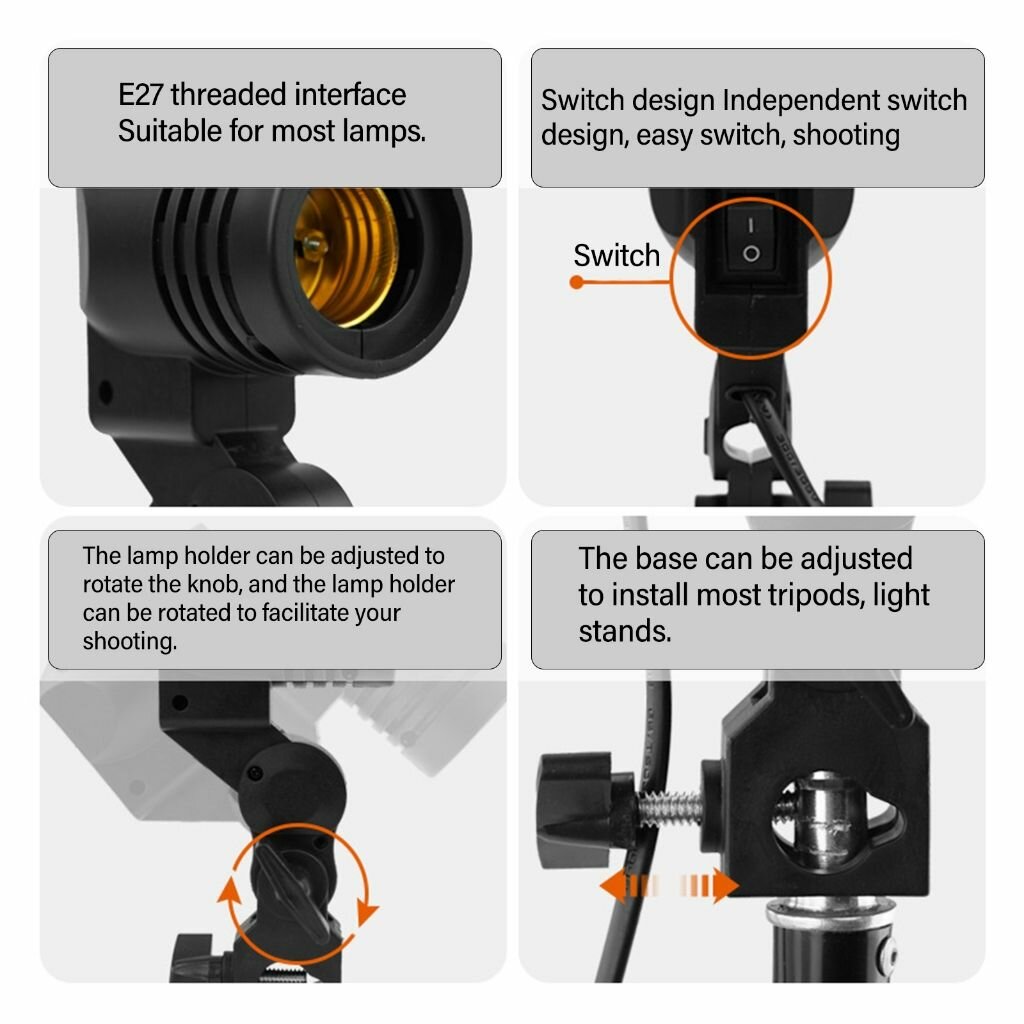 E27 threaded interface
Suitable for most lamps.

Switch design Independent switch design, easy switch, shooting

Switch

I
O

The lamp holder can be adjusted to rotate the knob, and the lamp holder can be rotated to facilitate your shooting.

The base can be adjusted to install most tripods, light stands.