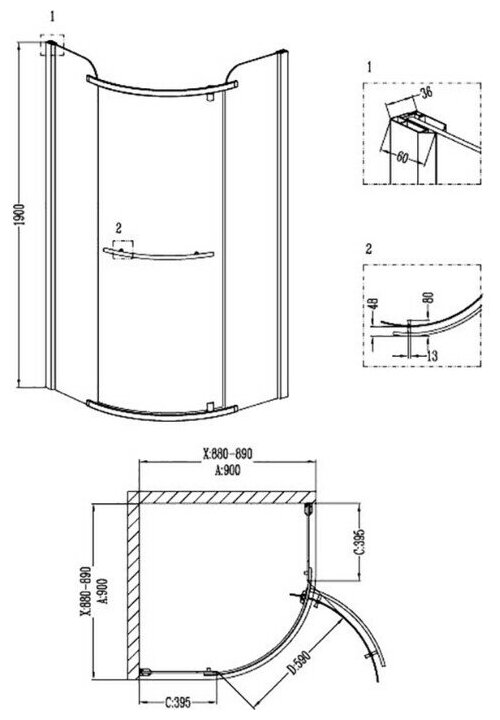 1

1900

2

1

36

60

2

48

80

13

X:880-890
A:900

X:880-890
A:900

C:395

D:590

C:395