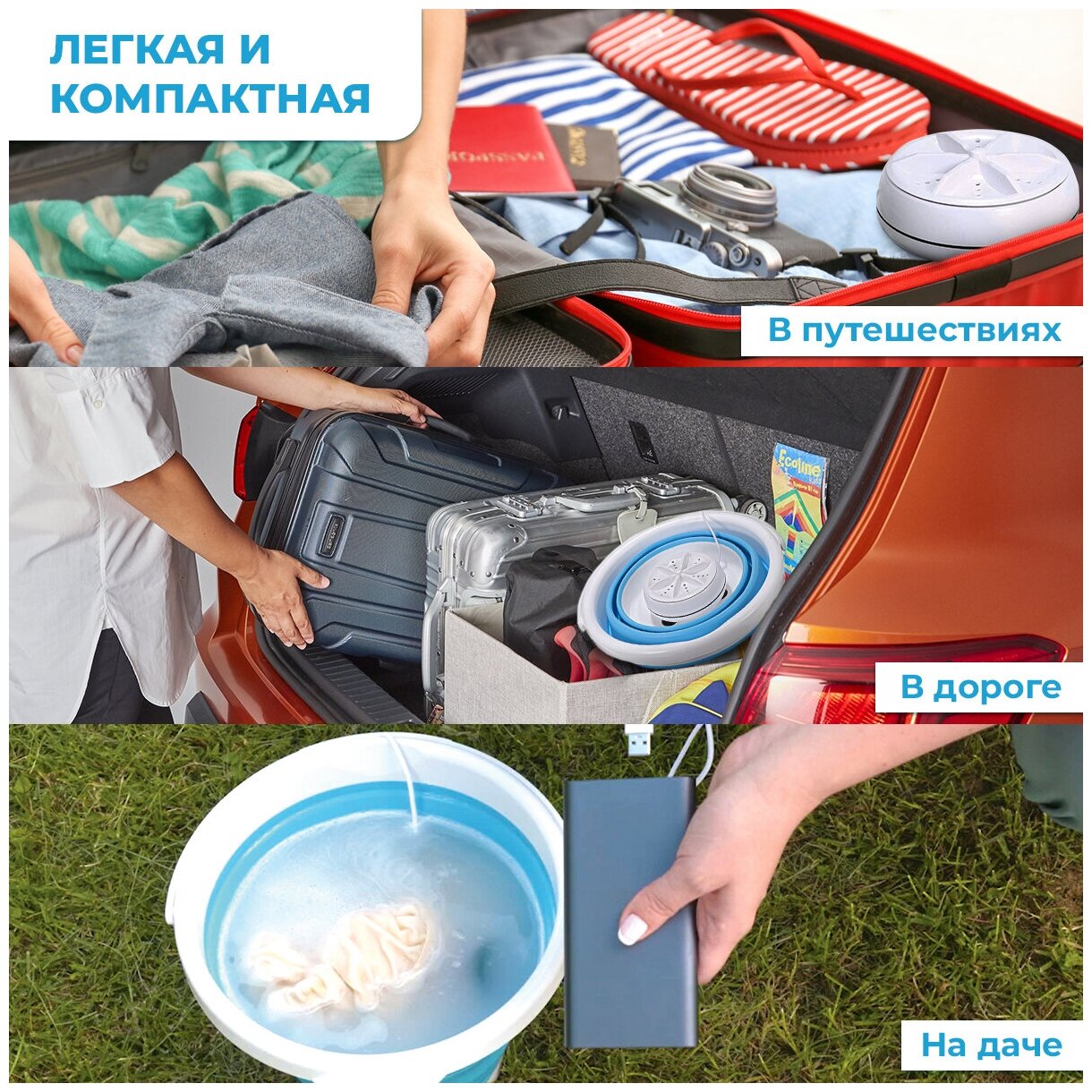 ЛЕГКАЯ И КОМПАКТНАЯ

PASSPORT

В путешествиях

Ecoline

В дороге

На даче