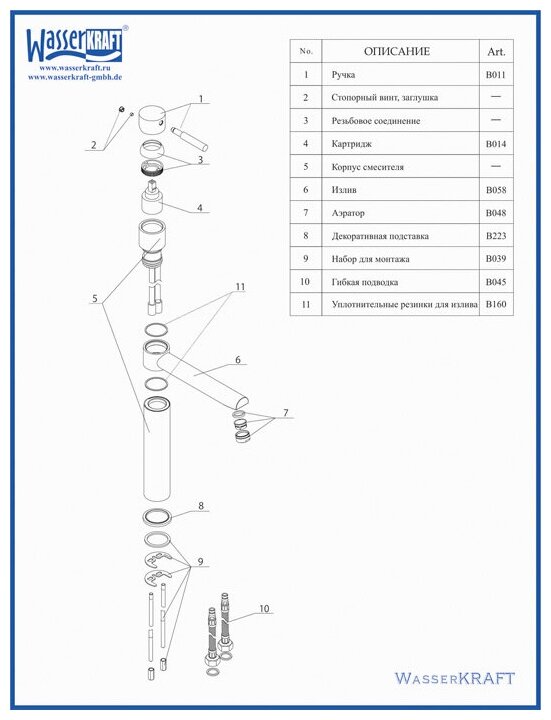 WasserKRAFT®
www.wasserkraft.ru
www.wasserkraft-gmbh.de

| No. | ОПИСАНИЕ | Art. |
|---|---|---|
| 1 | Ручка | B011 |
| 2 | Стопорный винт, заглушка | — |
| 3 | Резьбовое соединение | — |
| 4 | Картридж | B014 |
| 5 | Корпус смесителя | — |
| 6 | Излив | B058 |
| 7 | Аэратор | B048 |
| 8 | Декоративная подставка | B223 |
| 9 | Набор для монтажа | B039 |
| 10 | Гибкая подводка | B045 |
| 11 | Уплотнительные резинки для излива | B160 |

1
2
3
4
5
11
6
7
8
9
10

WasserKRAFT