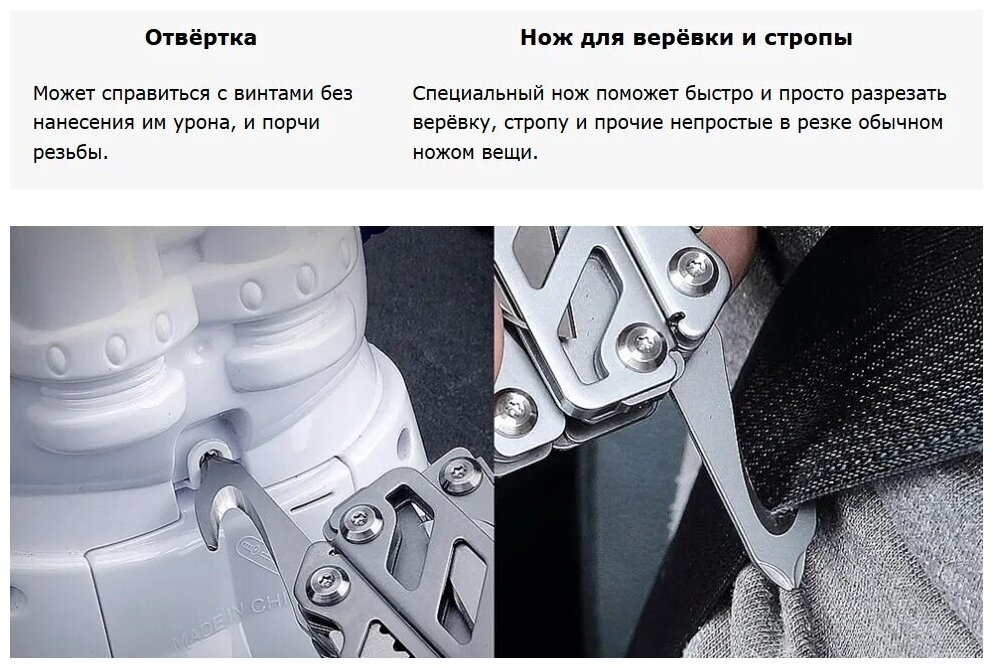 Отвёртка

Может справиться с винтами без нанесения им урона, и порчи резьбы.

Нож для верёвки и стропы

Специальный нож поможет быстро и просто разрезать верёвку, стропу и прочие непростые в резке обычном ножом вещи.

MADE IN CHI