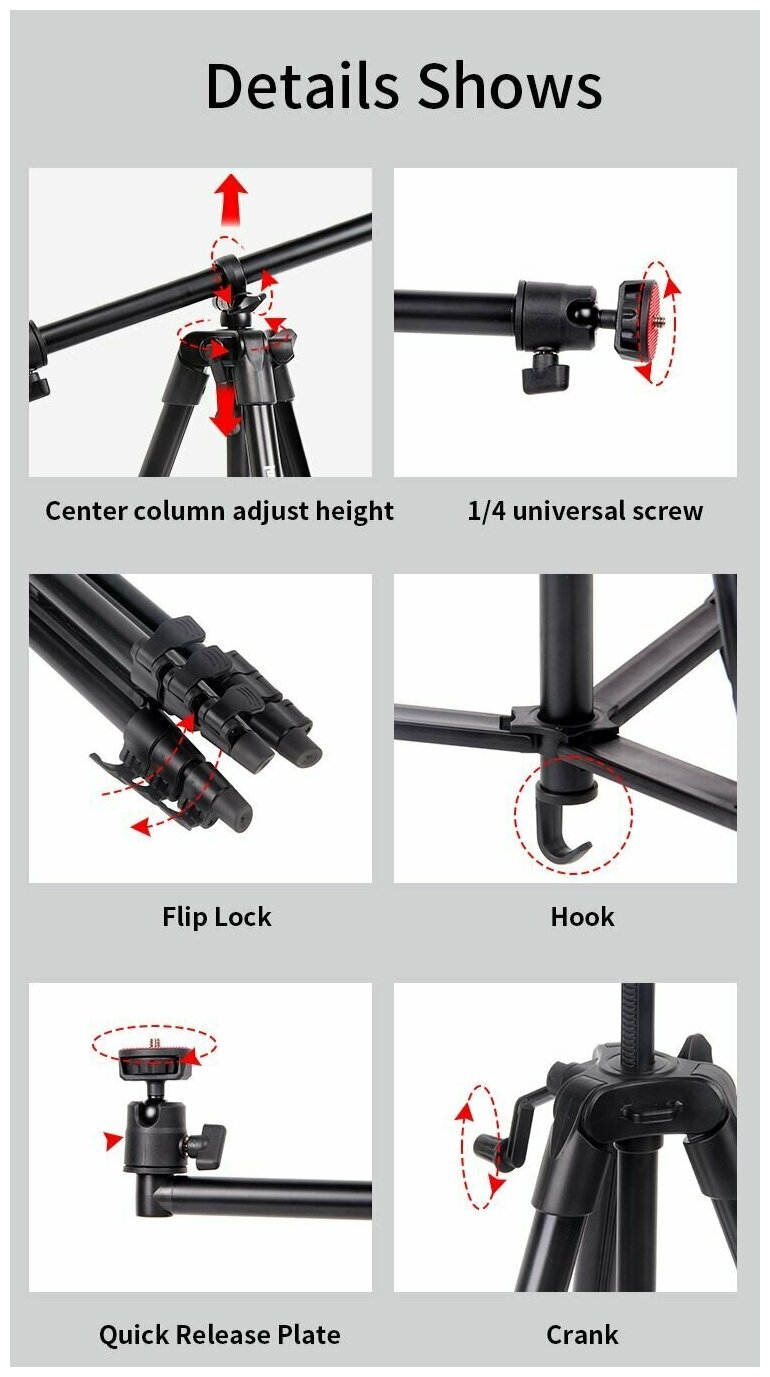 Details Shows

Center column adjust height

1/4 universal screw

Flip Lock

Hook

Quick Release Plate

Crank