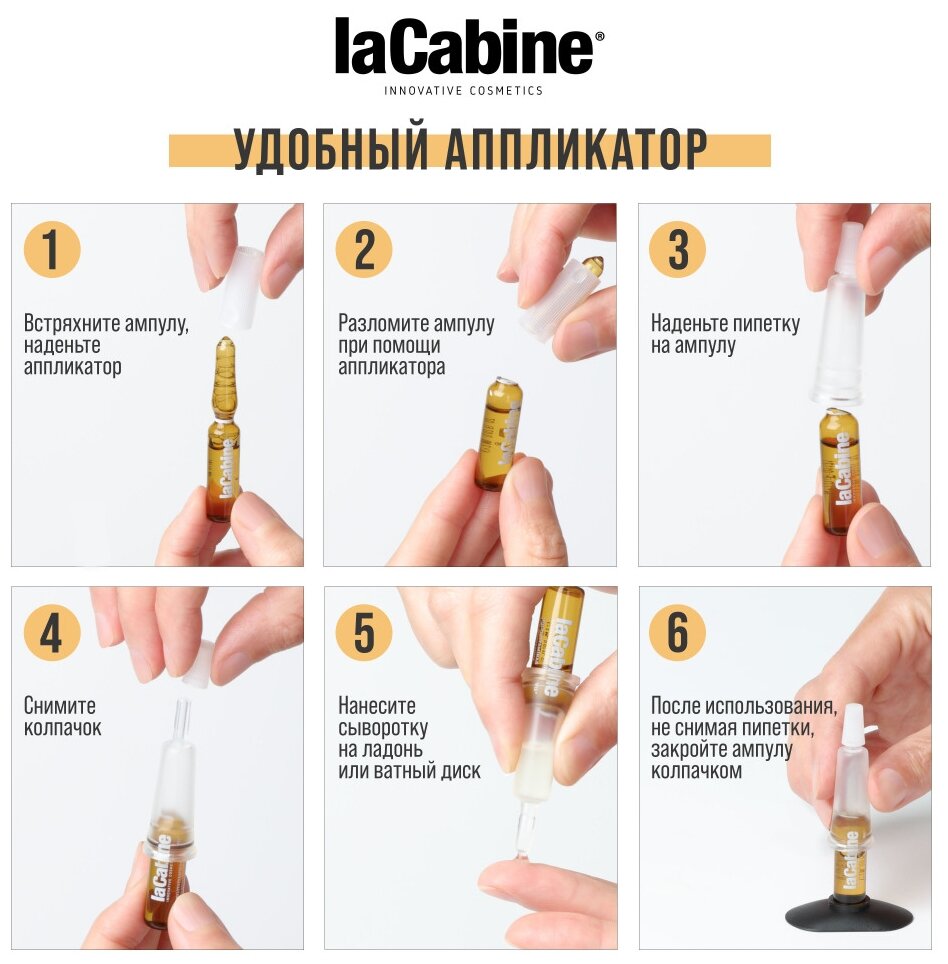 laCabine®
INNOVATIVE COSMETICS

УДОБНЫЙ АППЛИКАТОР

1
Встряхните ампулу, наденьте аппликатор

laCabine

2
Разломите ампулу при помощи аппликатора

3
Наденьте пипетку на ампулу

laCabine

4
Снимите колпачок

laCabine

5
Нанесите сыворотку на ладонь или ватный диск

laCabine

6
После использования, не снимая пипетки, закройте ампулу колпачком

laCabine