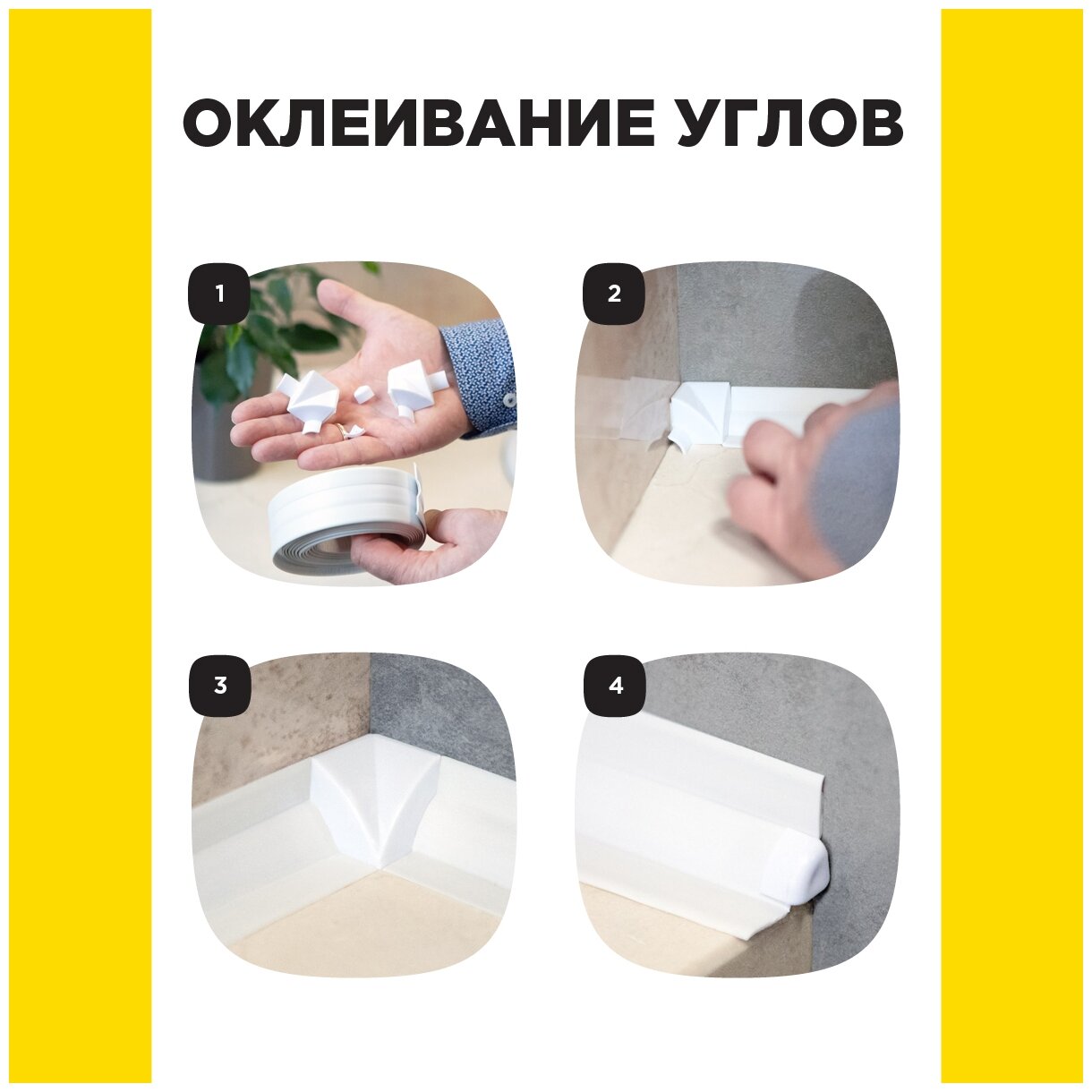 ОКЛЕИВАНИЕ УГЛОВ

1

2

3

4