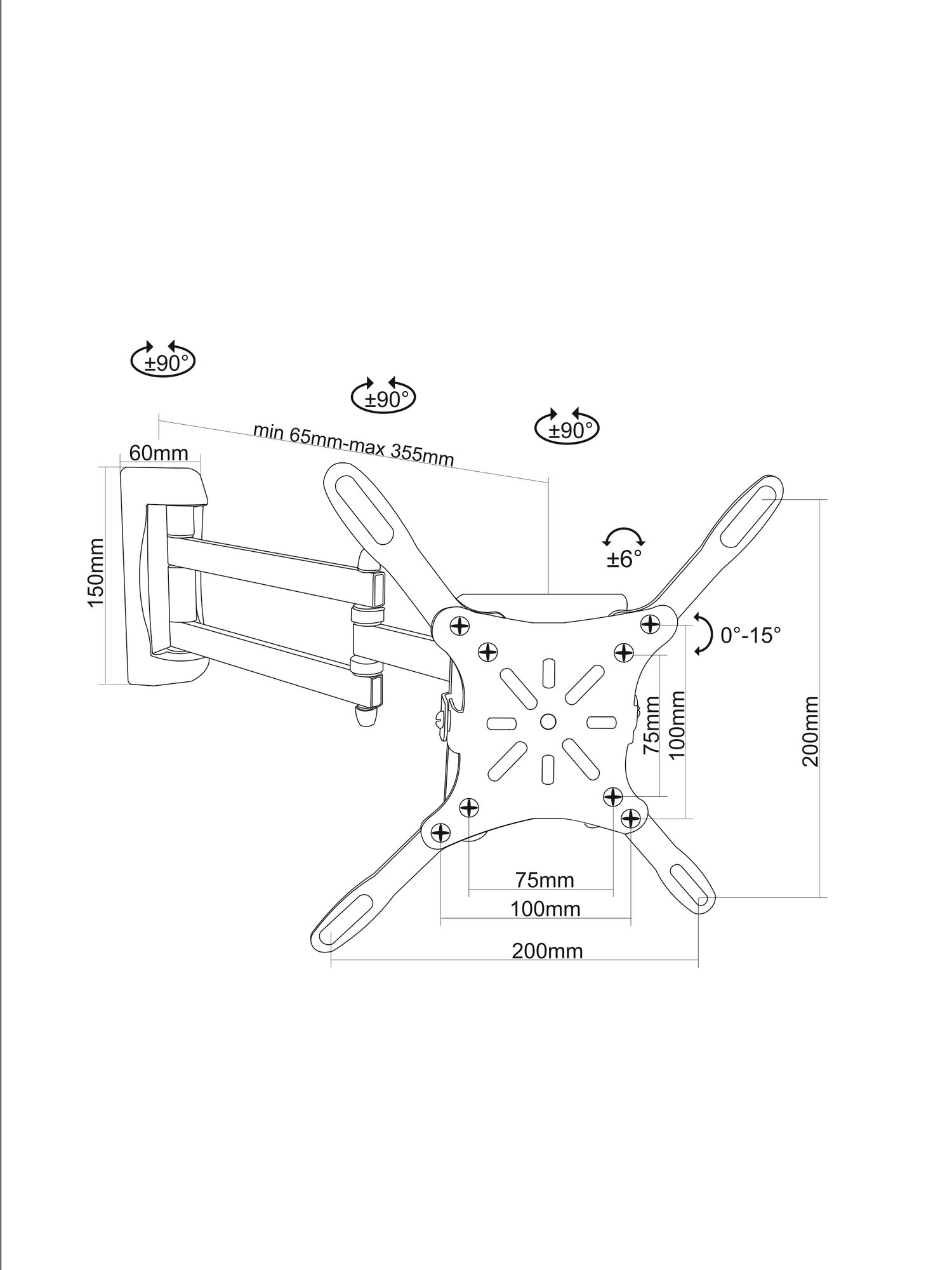 ±90°

±90°

±90°

min 65mm-max 355mm

60mm

150mm

±6°

0°-15°

75mm

100mm

200mm

75mm

100mm

200mm