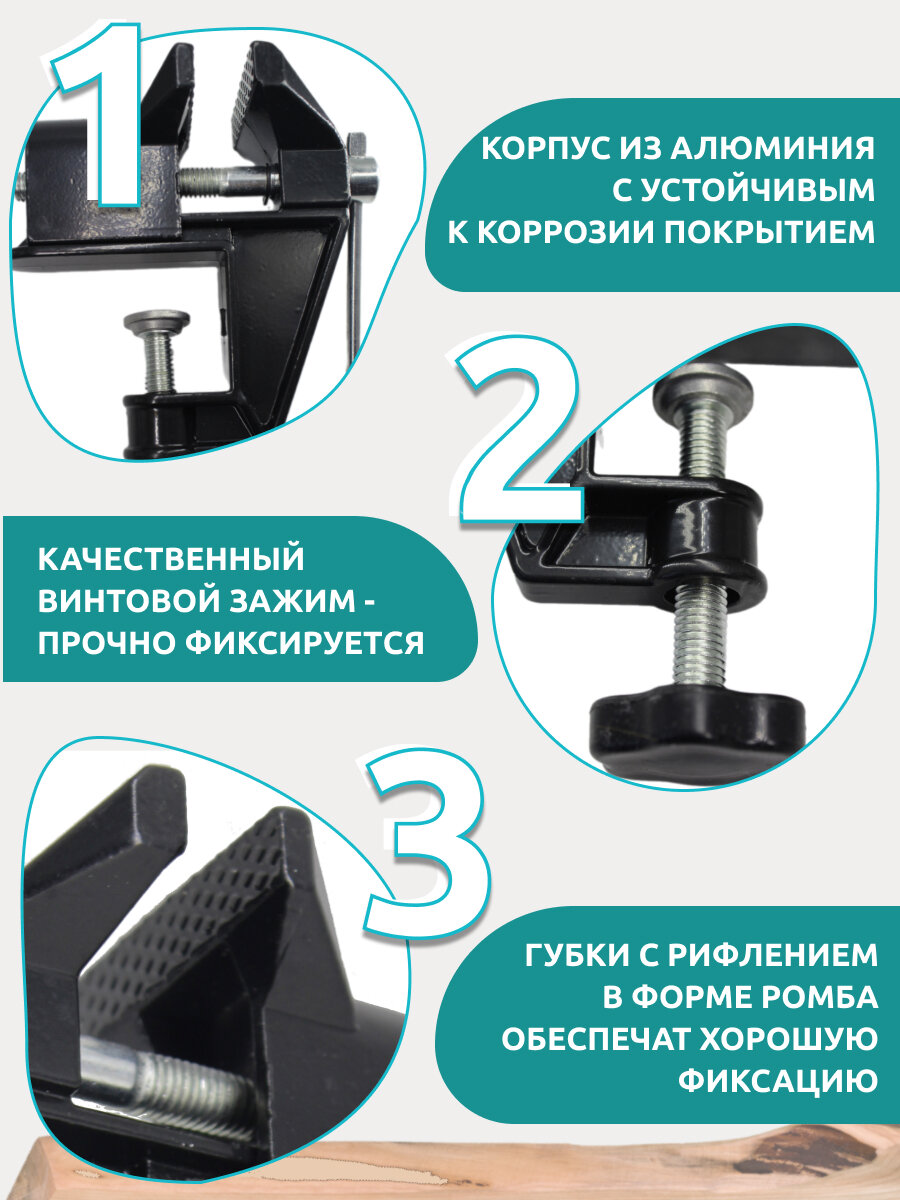 1

КОРПУС ИЗ АЛЮМИНИЯ С УСТОЙЧИВЫМ К КОРРОЗИИ ПОКРЫТИЕМ

2

КАЧЕСТВЕННЫЙ ВИНТОВОЙ ЗАЖИМ - ПРОЧНО ФИКСИРУЕТСЯ

3

ГУБКИ С РИФЛЕНИЕМ В ФОРМЕ РОМБА ОБЕСПЕЧАТ ХОРОШУЮ ФИКСАЦИЮ