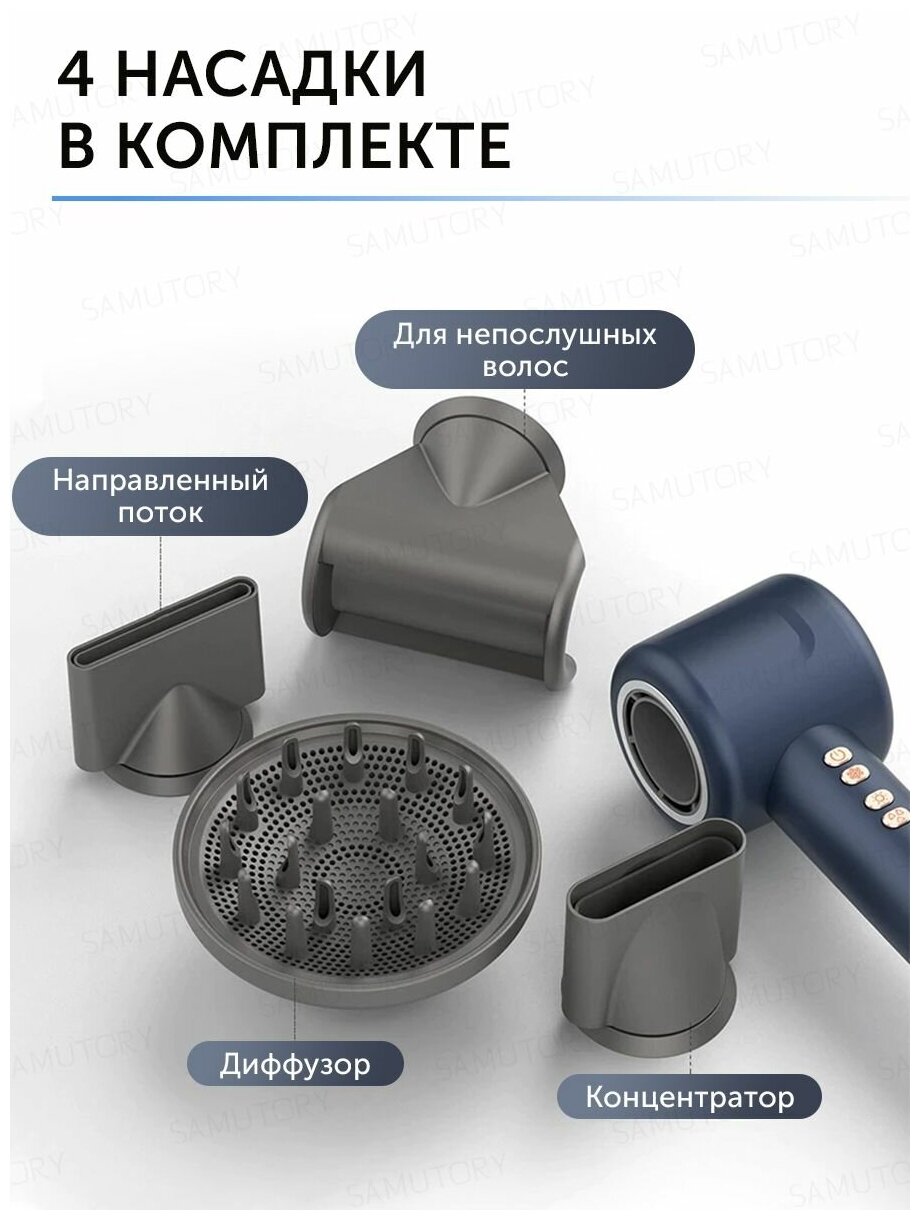 4 НАСАДКИ
В КОМПЛЕКТЕ

Для непослушных волос

Направленный поток

Диффузор

Концентратор

SAMUTORY