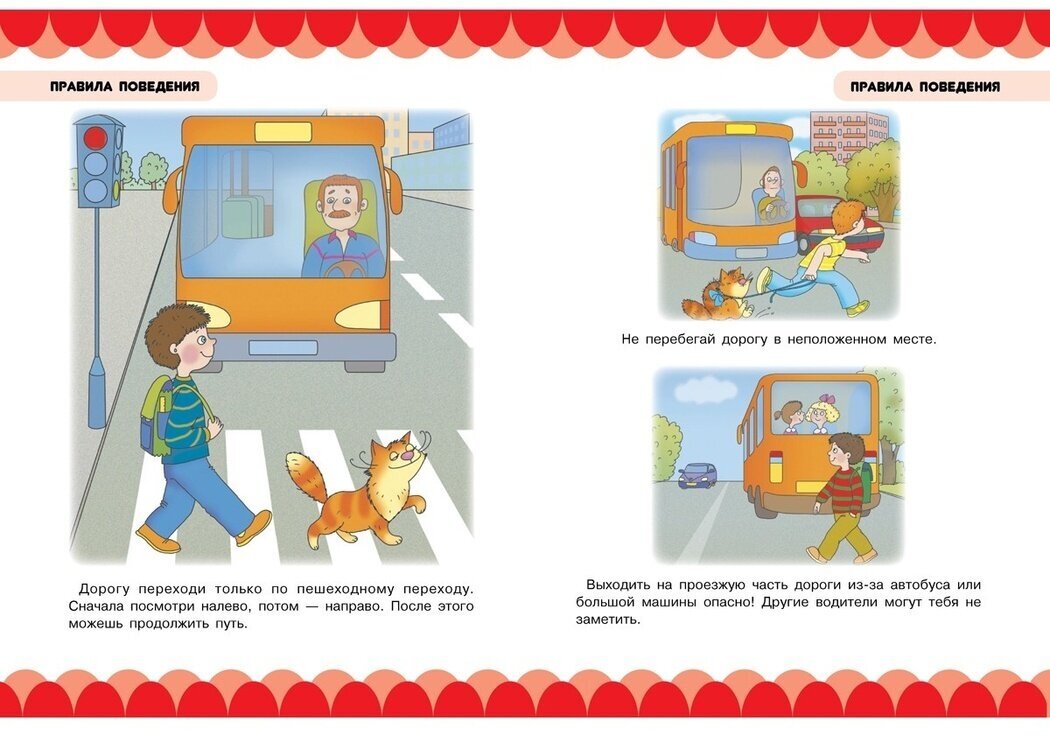 ПРАВИЛА ПОВЕДЕНИЯ

Дорогу переходи только по пешеходному переходу. Сначала посмотри налево, потом — направо. После этого можешь продолжить путь.

ПРАВИЛА ПОВЕДЕНИЯ

Не перебегай дорогу в неположенном месте.

Выходить на проезжую часть дороги из-за автобуса или большой машины опасно! Другие водители могут тебя не заметить.