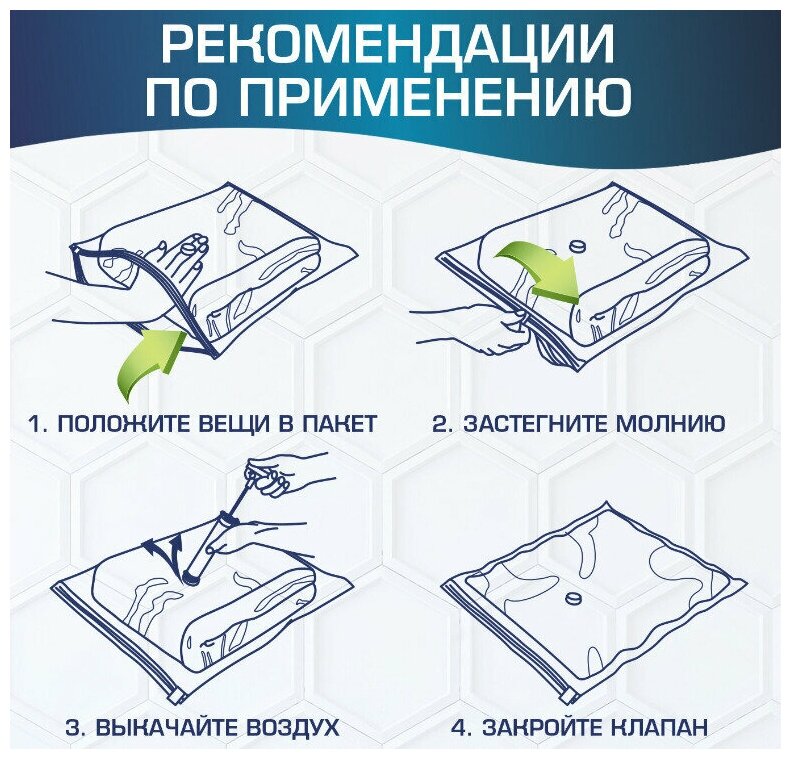 РЕКОМЕНДАЦИИ ПО ПРИМЕНЕНИЮ

1. ПОЛОЖИТЕ ВЕЩИ В ПАКЕТ

2. ЗАСТЕГНИТЕ МОЛНИЮ

3. ВЫКАЧАЙТЕ ВОЗДУХ

4. ЗАКРОЙТЕ КЛАПАН