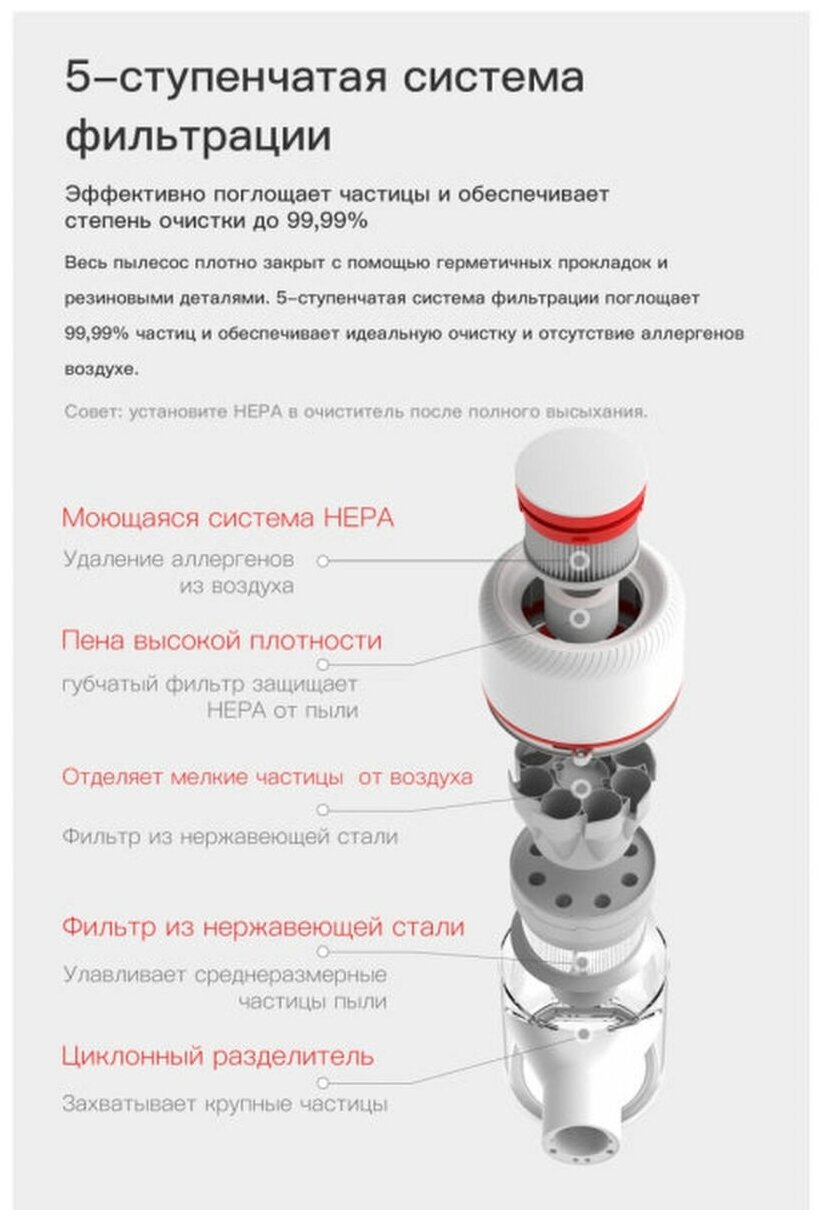 5-ступенчатая система фильтрации

Эффективно поглощает частицы и обеспечивает степень очистки до 99,99%

Весь пылесос плотно закрыт с помощью герметичных прокладок и резиновыми деталями. 5-ступенчатая система фильтрации поглощает 99,99% частиц и обеспечивает идеальную очистку и отсутствие аллергенов воздухе.

Совет: установите HEPA в очиститель после полного высыхания.

Моющаяся система HEPA

Удаление аллергенов из воздуха

Пена высокой плотности

губчатый фильтр защищает HEPA от пыли

Отделяет мелкие частицы от воздуха

Фильтр из нержавеющей стали

Фильтр из нержавеющей стали

Улавливает среднеразмерные частицы пыли

Циклонный разделитель

Захватывает крупные частицы