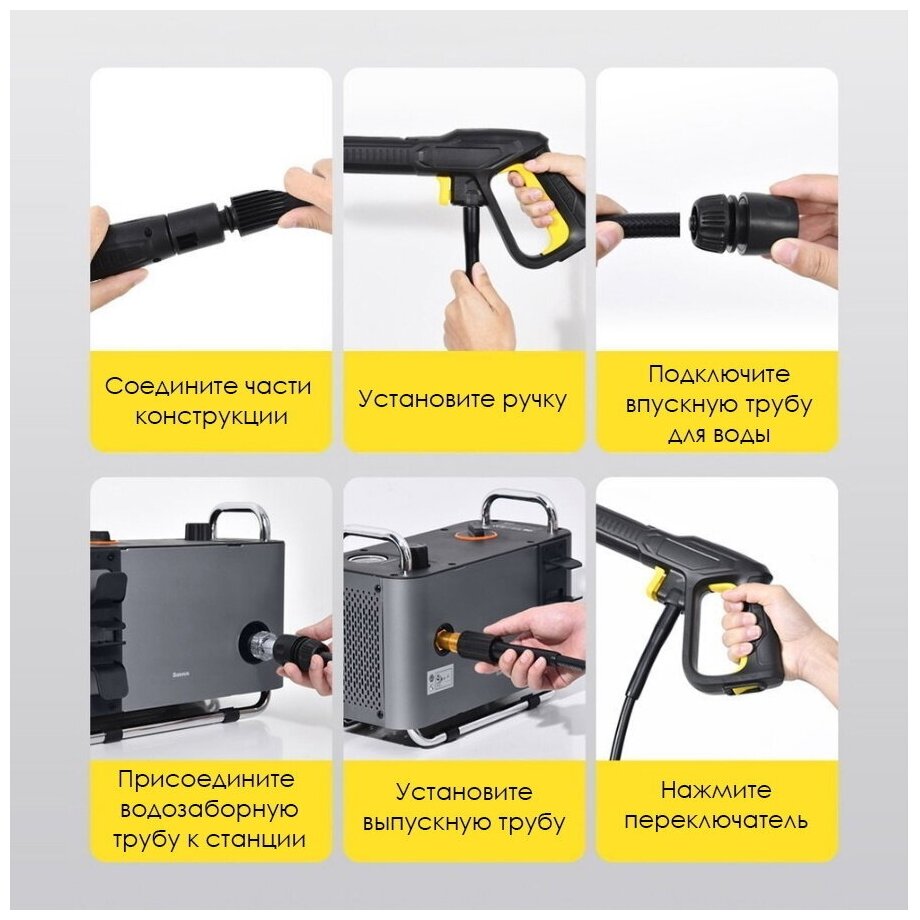 Соедините части конструкции

Установите ручку

Подключите впускную трубу для воды

Baseus

Присоедините водозаборную трубу к станции

Установите выпускную трубу

Нажмите переключатель