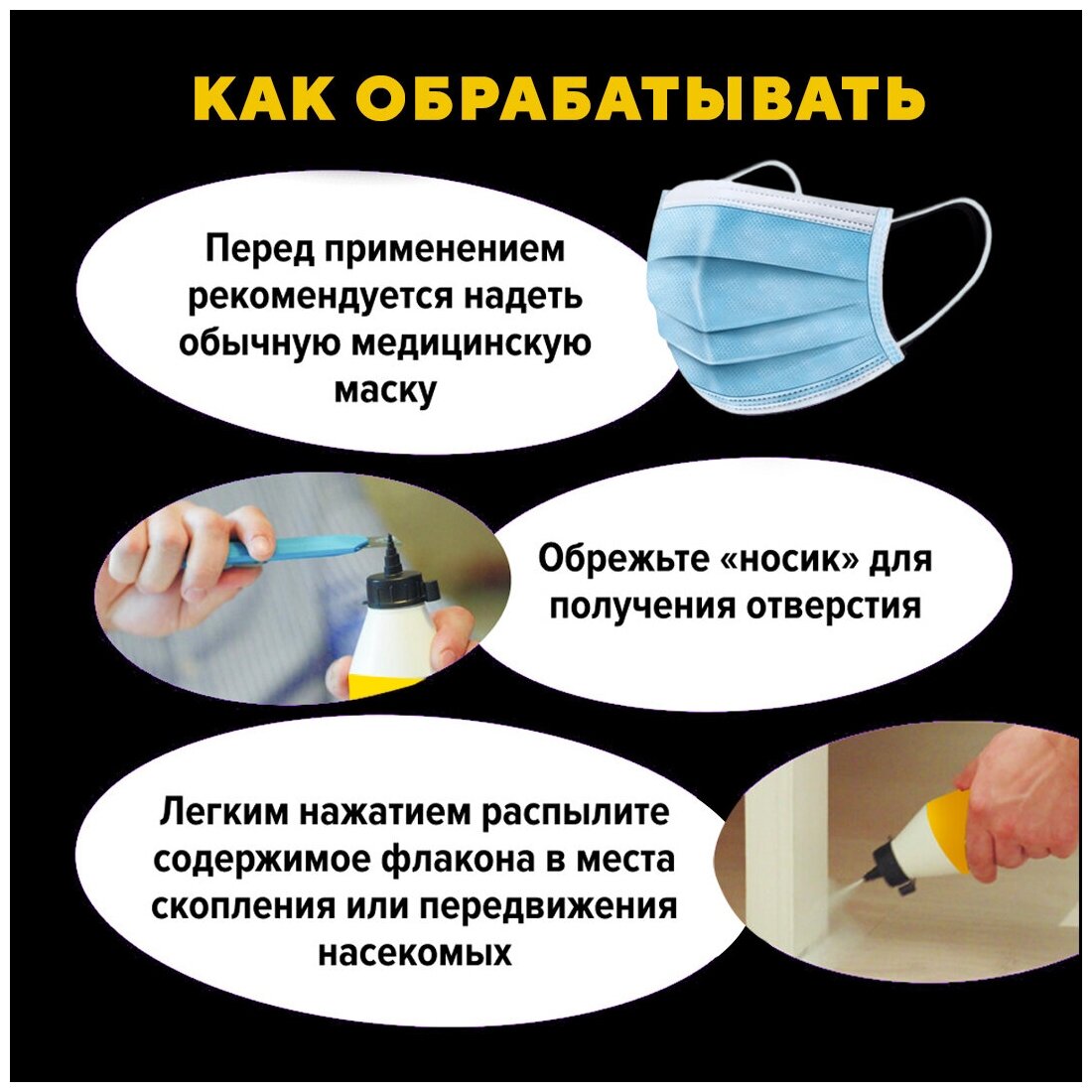 КАК ОБРАБАТЫВАТЬ

Перед применением рекомендуется надеть обычную медицинскую маску

Обрежьте «носик» для получения отверстия

Легким нажатием распылите содержимое флакона в места скопления или передвижения насекомых