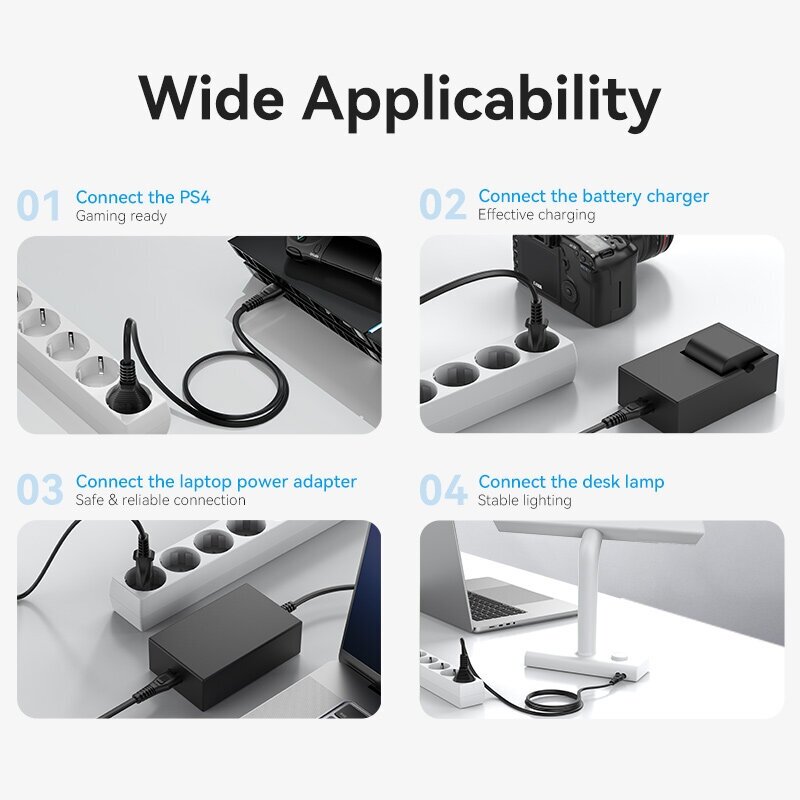 Wide Applicability

01 Connect the PS4
Gaming ready

02 Connect the battery charger
Effective charging

03 Connect the laptop power adapter
Safe & reliable connection

04 Connect the desk lamp
Stable lighting