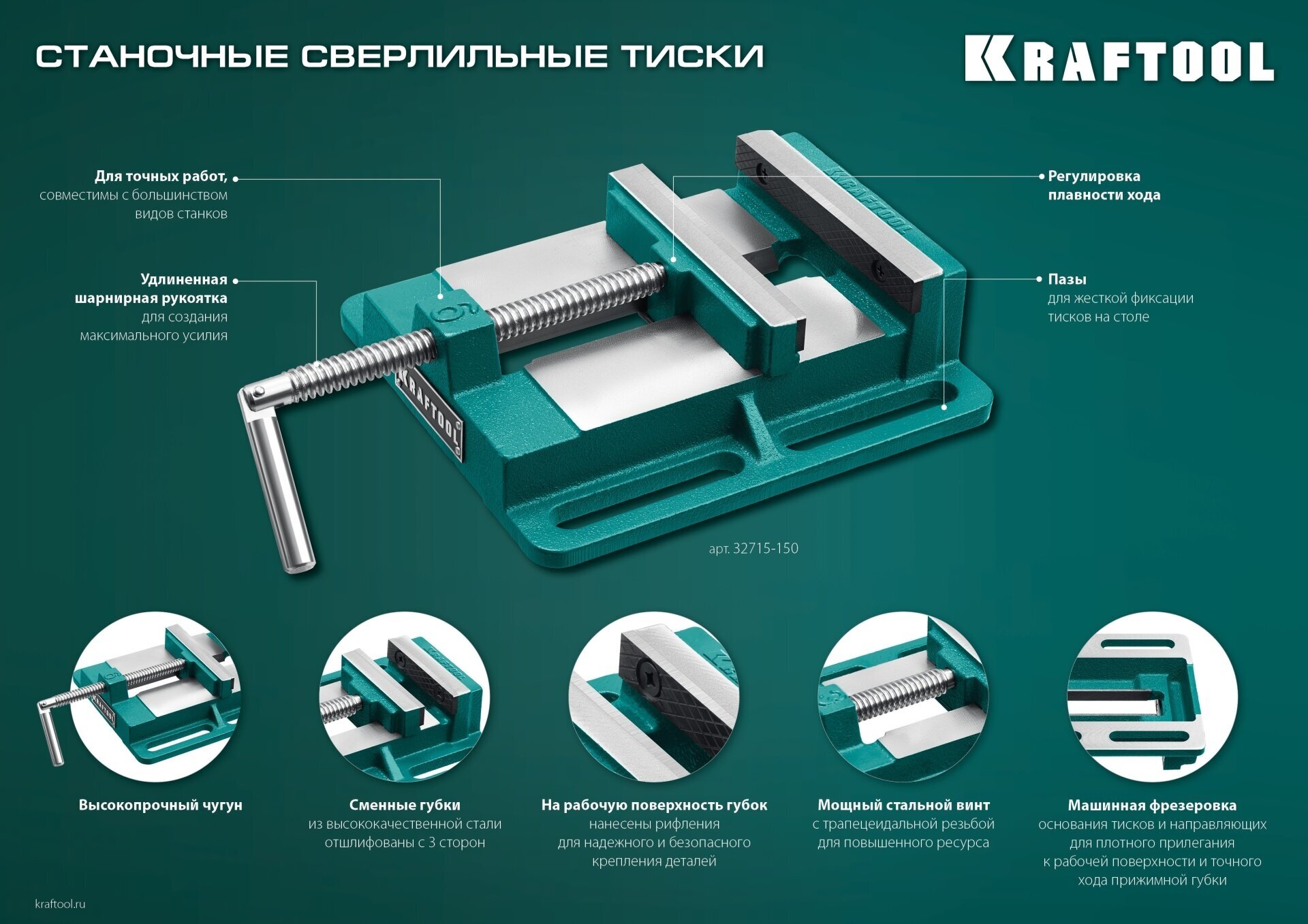 СТАНОЧНЫЕ СВЕРЛИЛЬНЫЕ ТИСКИ

KRAFTOOL

Для точных работ, совместимы с большинством видов станков

Удлиненная шарнирная рукоятка для создания максимального усилия

Регулировка плавности хода

Пазы для жесткой фиксации тисков на столе

6

KRAFTOOL

KRAFTOOL

арт. 32715-150

Высокопрочный чугун

Сменные губки из высококачественной стали отшлифованы с 3 сторон

На рабочую поверхность губок нанесены рифления для надежного и безопасного крепления деталей

Мощный стальной винт с трапецеидальной резьбой для повышенного ресурса

Машинная фрезеровка основания тисков и направляющих для плотного прилегания к рабочей поверхности и точного хода прижимной губки

kraftool.ru