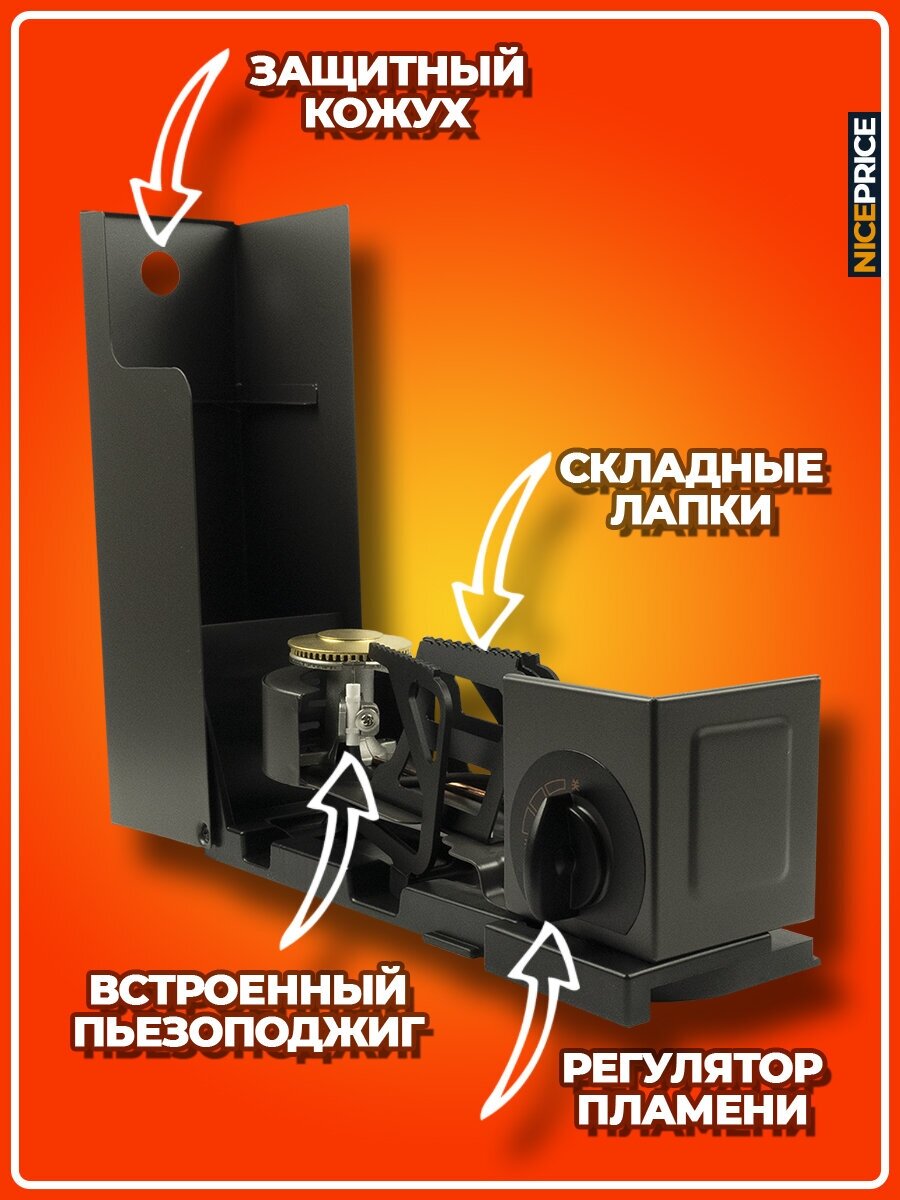 ЗАЩИТНЫЙ КОЖУХ

NICEPRICE

СКЛАДНЫЕ ЛАПКИ

ВСТРОЕННЫЙ ПЬЕЗОПОДЖИГ

РЕГУЛЯТОР ПЛАМЕНИ