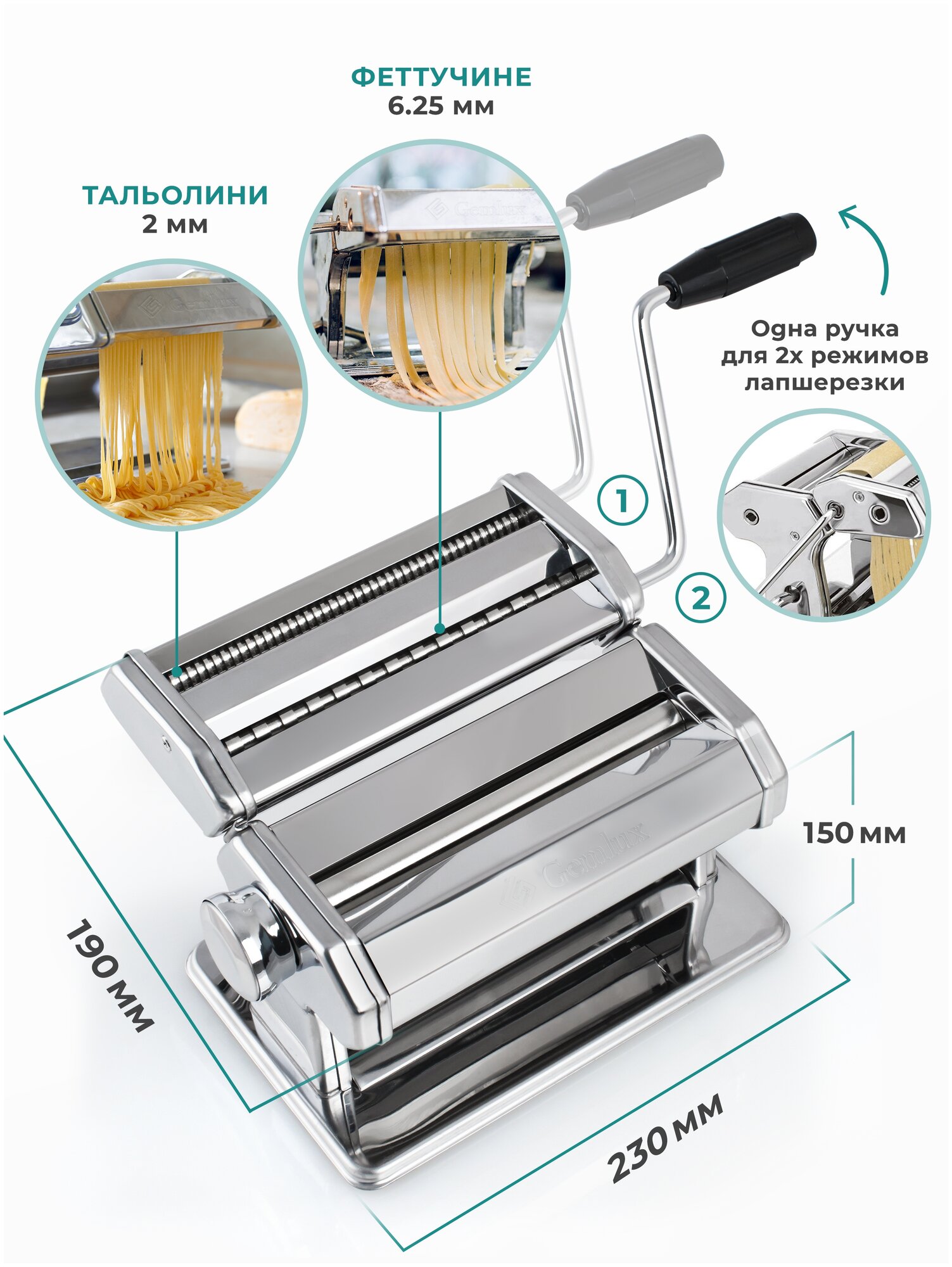 ФЕТТУЧИНЕ
6.25 мм

ТАЛЬОЛИНИ
2 мм

Gemlux

Gemlux

Одна ручка для 2х режимов лапшерезки

1

2

Gemlux

150 мм

190 мм

230 мм