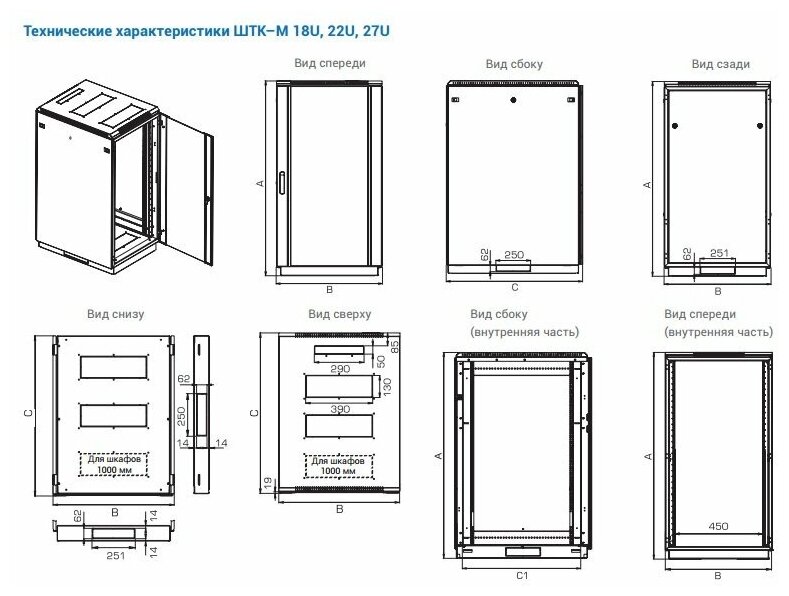 Технические характеристики ШТК–М 18U, 22U, 27U

Вид спереди

A

B

Вид сбоку

62

250

C

Вид сзади

A

62

251

B

Вид снизу

C

62

250

14

14

Для шкафов 1000 мм

B

62

14

251

14

Вид сверху

C

85

50

290

130

390

Для шкафов 1000 мм

19

B

Вид сбоку (внутренняя часть)

A

C1

Вид спереди (внутренняя часть)

A

450

B