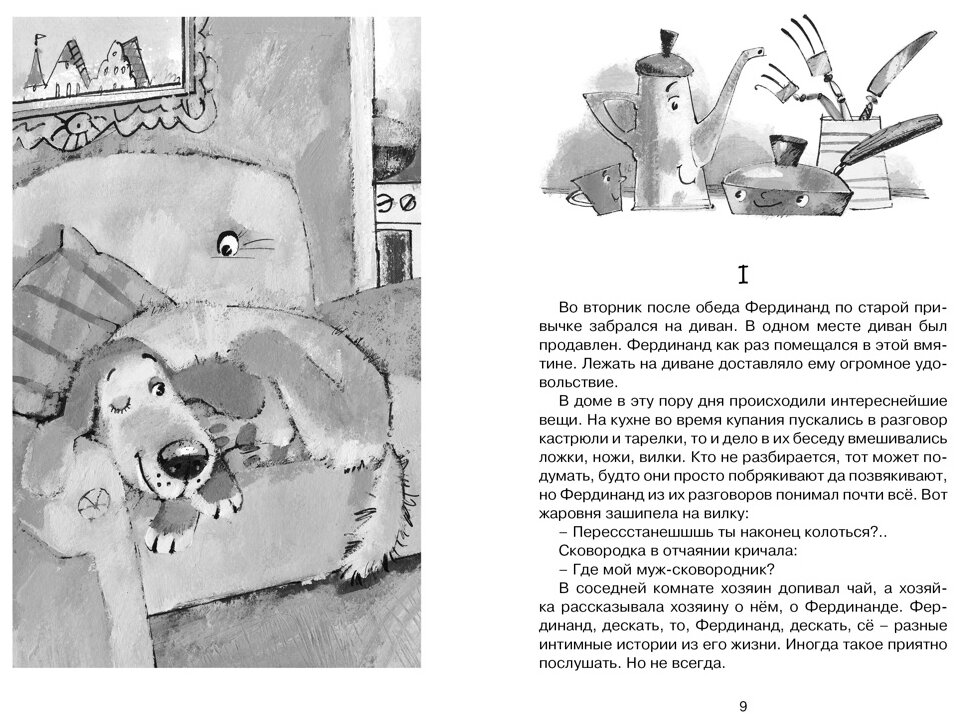 I

Во вторник после обеда Фердинанд по старой привычке забрался на диван. В одном месте диван был продавлен. Фердинанд как раз помещался в этой вмятине. Лежать на диване доставляло ему огромное удовольствие.

В доме в эту пору дня происходили интереснейшие вещи. На кухне во время купания пускались в разговор кастрюли и тарелки, то и дело в их беседу вмешивались ложки, ножи, вилки. Кто не разбирается, тот может подумать, будто они просто побрякивают да позвякивают, но Фердинанд из их разговоров понимал почти всё. Вот жаровня зашипела на вилку:

– Перессстанешшшь ты наконец колоться?..

Сковородка в отчаянии кричала:

– Где мой муж-сковородник?

В соседней комнате хозяин допивал чай, а хозяйка рассказывала хозяину о нём, о Фердинанде. Фердинанд, дескать, то, Фердинанд, дескать, сё – разные интимные истории из его жизни. Иногда такое приятно послушать. Но не всегда.

9